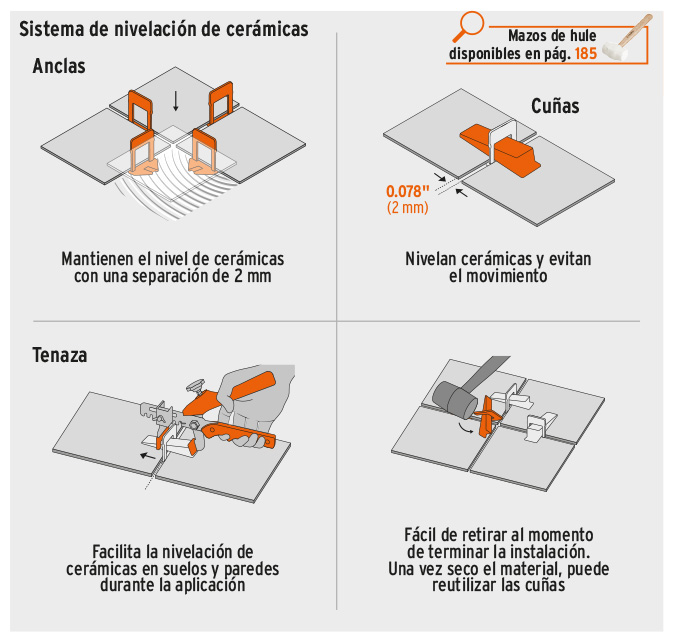 Sistema de nivelación de cerámicas

Mazos de hule disponibles en pág. 185

Anclas

Mantienen el nivel de cerámicas con una separación de 2 mm

Cuñas

0.078"
(2 mm)

Nivelan cerámicas y evitan el movimiento

Tenaza

Facilita la nivelación de cerámicas en suelos y paredes durante la aplicación

Fácil de retirar al momento de terminar la instalación. Una vez seco el material, puede reutilizar las cuñas