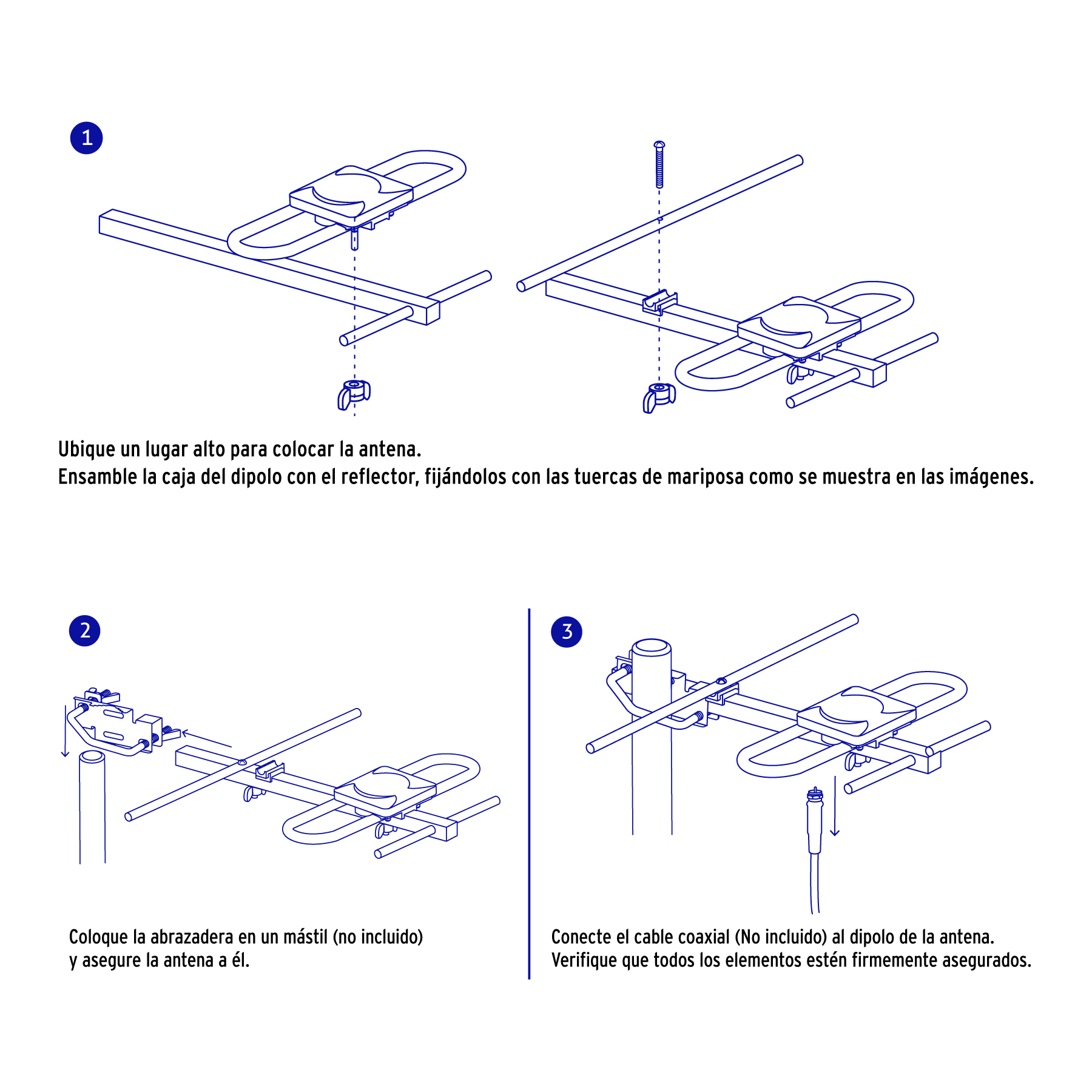 1

Ubique un lugar alto para colocar la antena.
Ensamble la caja del dipolo con el reflector, fijándolos con las tuercas de mariposa como se muestra en las imágenes.

2

Coloque la abrazadera en un mástil (no incluido) y asegure la antena a él.

3

Conecte el cable coaxial (No incluido) al dipolo de la antena.
Verifique que todos los elementos estén firmemente asegurados.