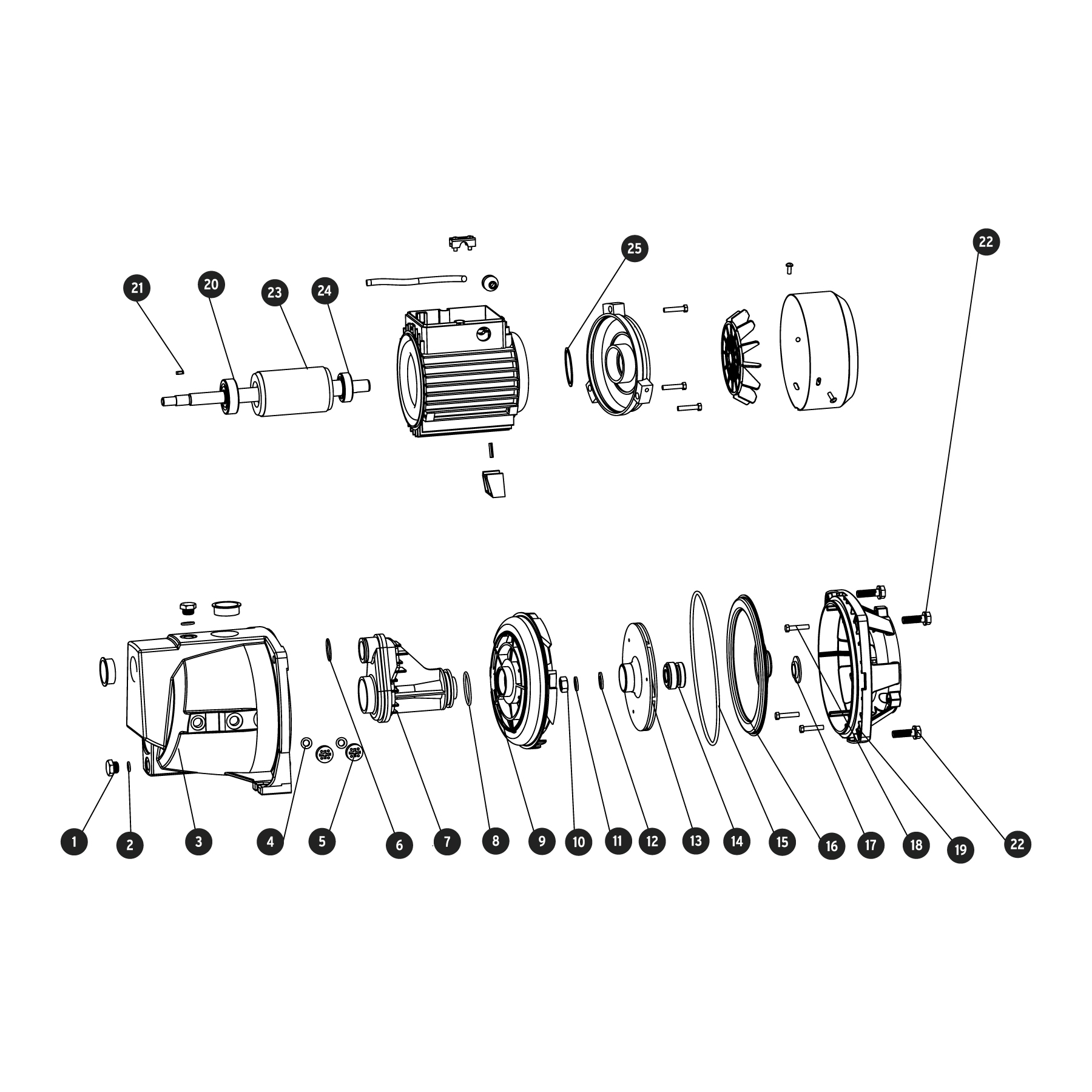 21 20 23 24 25 22

1 2 3 4 5 6 7 8 9 10 11 12 13 14 15 16 17 18 19 22