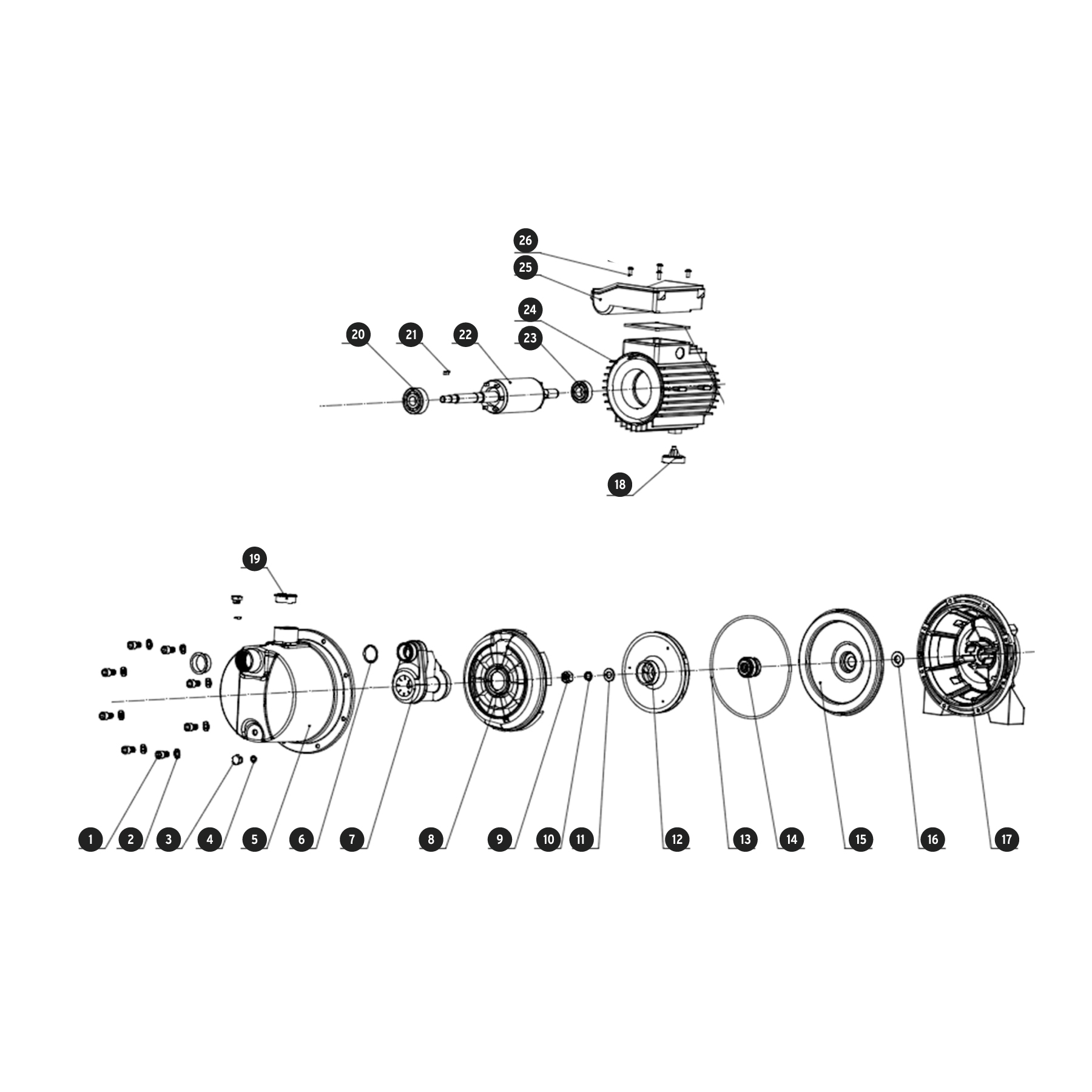 26
25
24
20
21
22
23
18
19
1
2
3
4
5
6
7
8
9
10
11
12
13
14
15
16
17