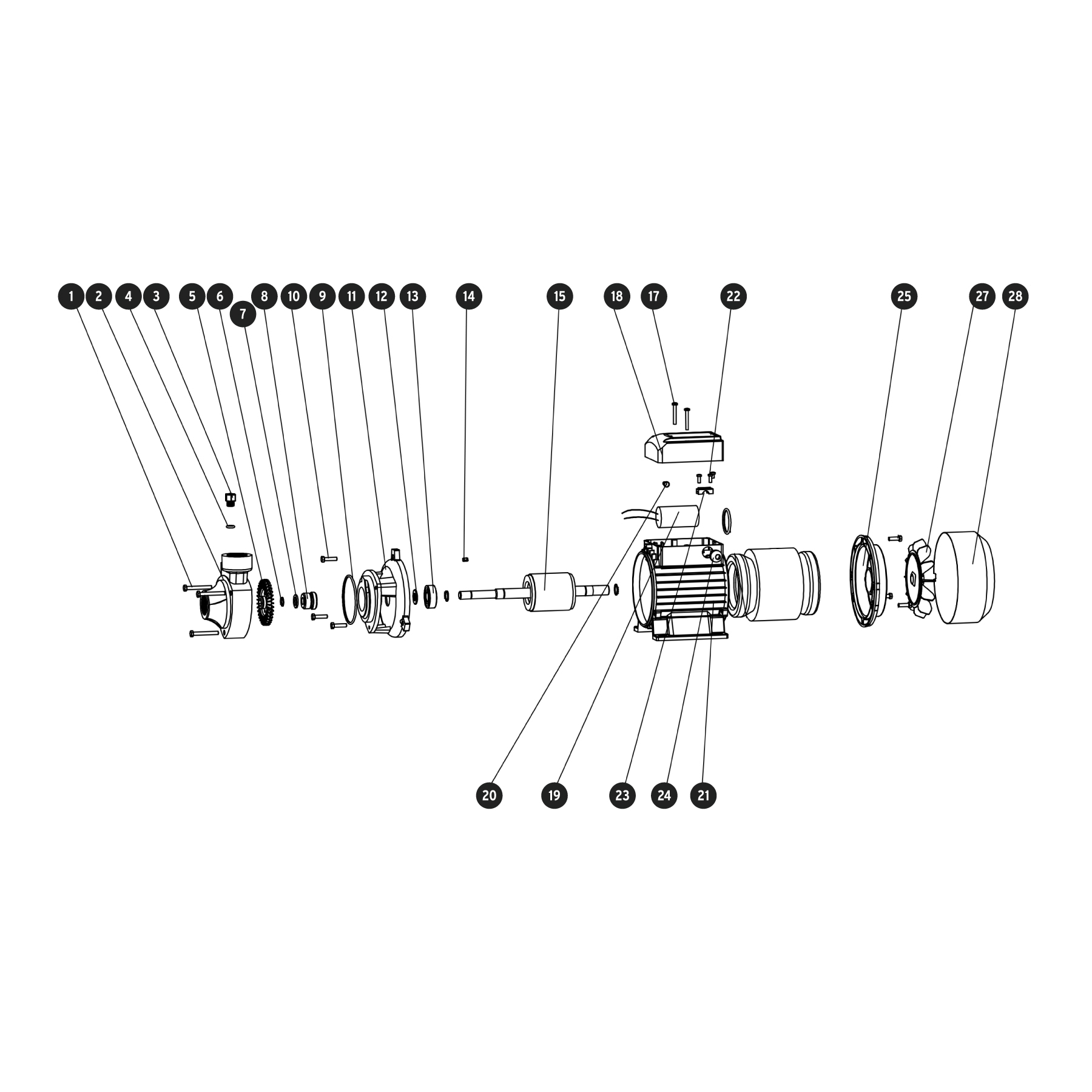 1 2 4 3 5 6 7 8 10 9 11 12 13 14 15 18 17 22 25 27 28

20 19 23 24 21