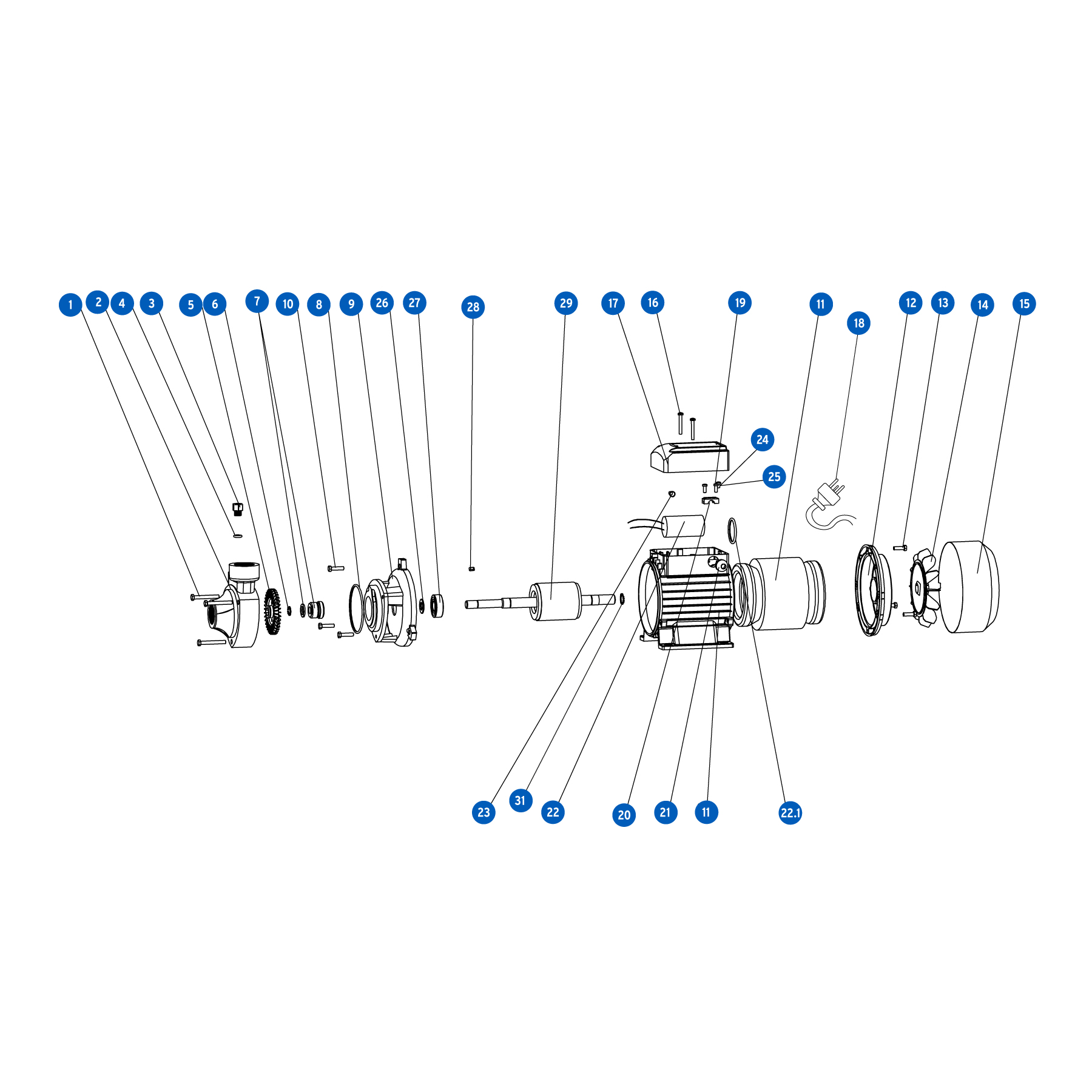 1 2 4 3 5 6 7 10 8 9 26 27 28 29 17 16 19 11 18 12 13 14 15

24

25

23 31 22 20 21 11 22.1