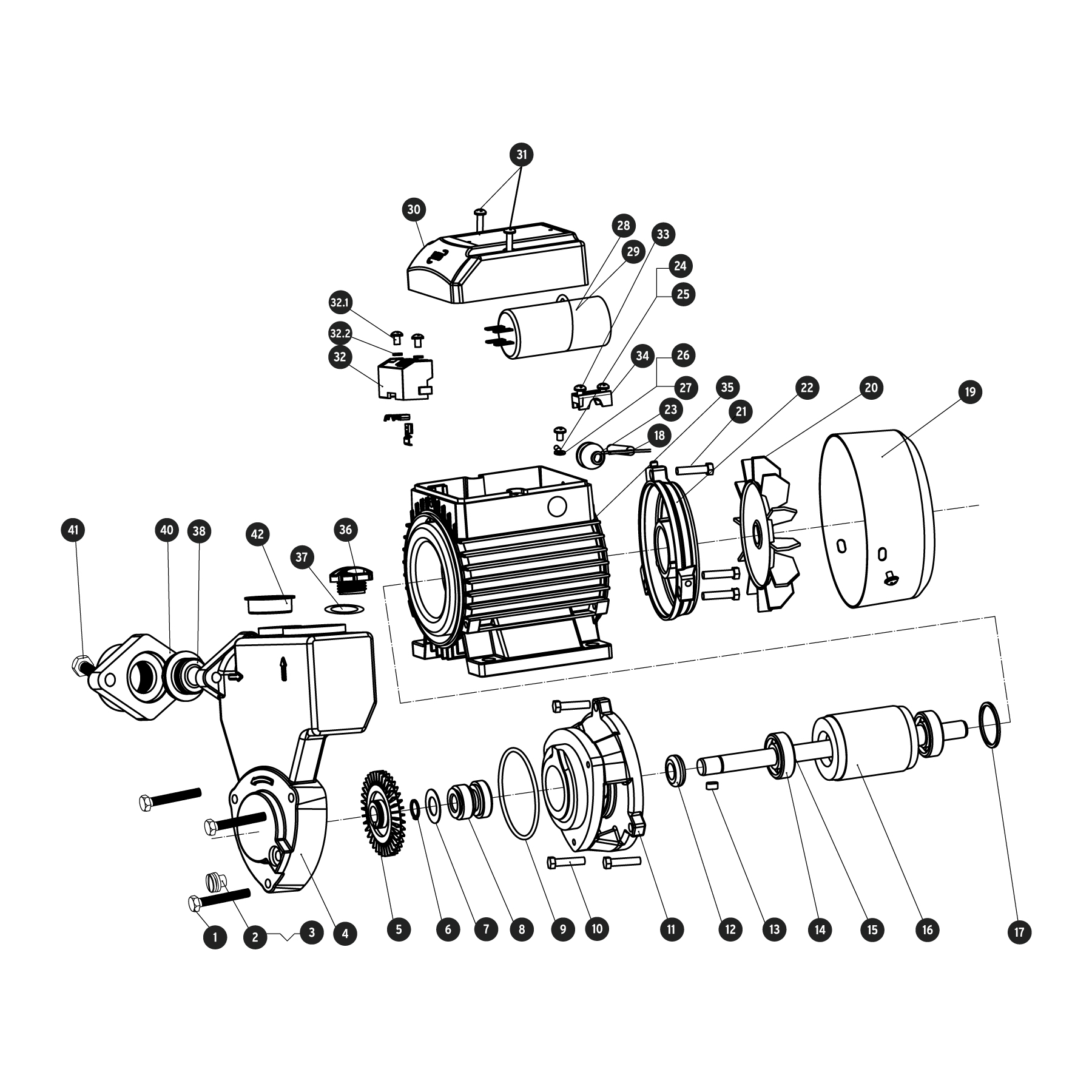 31
30
28
33
29
24
25
32.1
32.2
32
34
26
27
35
22
20
19
23
21
18
41
40
38
42
36
37
1
2
3
4
5
6
7
8
9
10
11
12
13
14
15
16
17