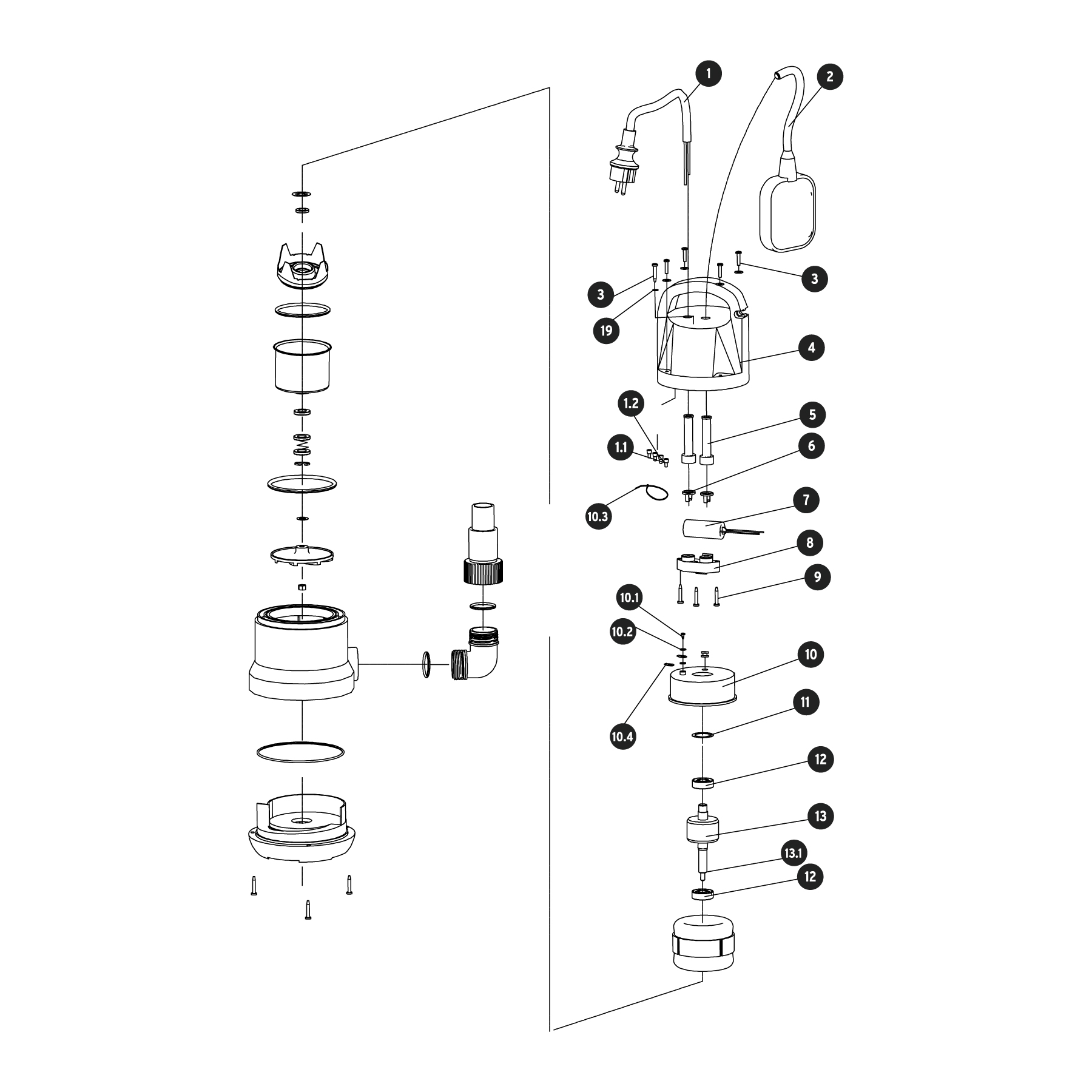 1
2
3
3
19
4
1.2
5
1.1
6
10.3
7
8
9
10.1
10.2
10
10.4
11
12
13
13.1
12