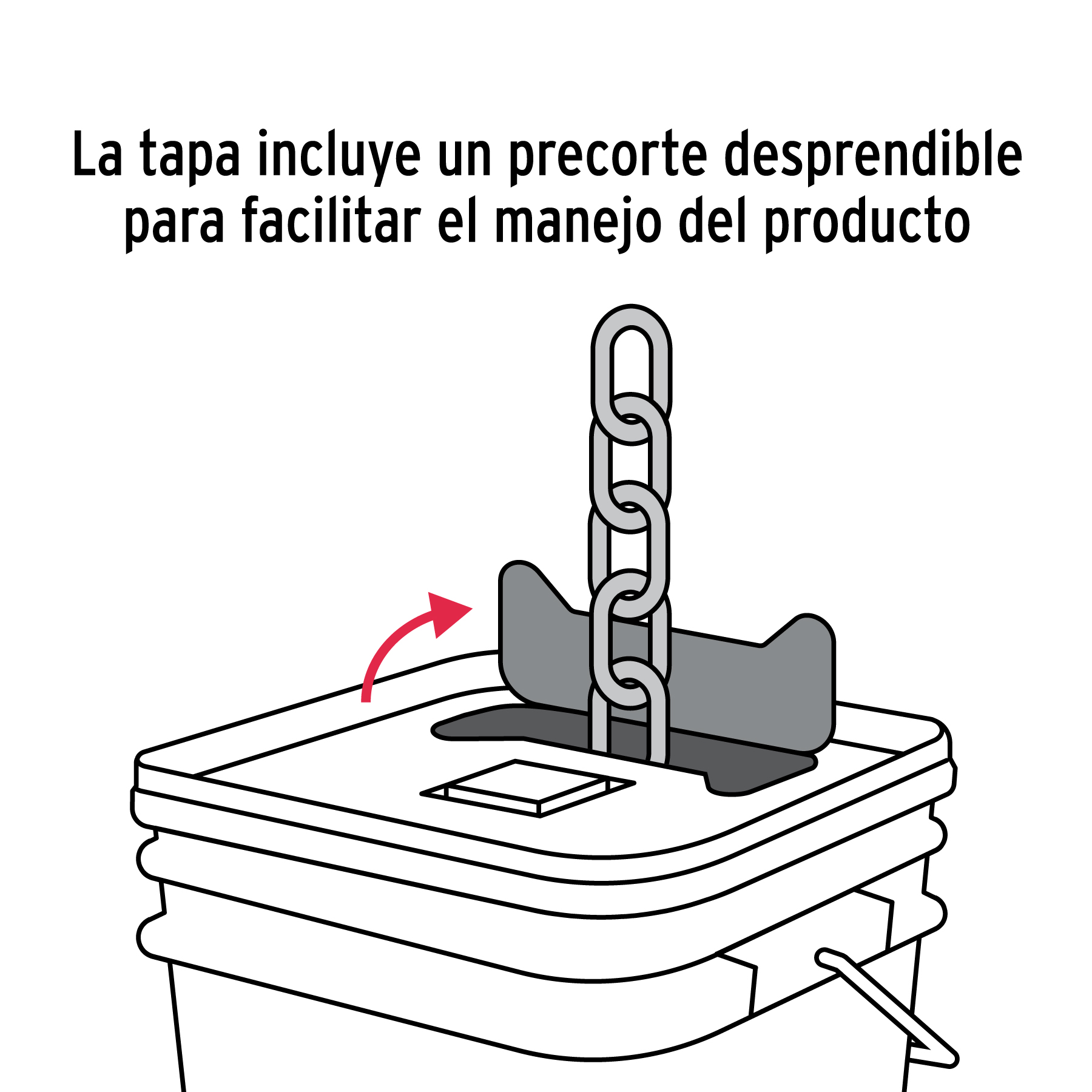 La tapa incluye un precorte desprendible para facilitar el manejo del producto