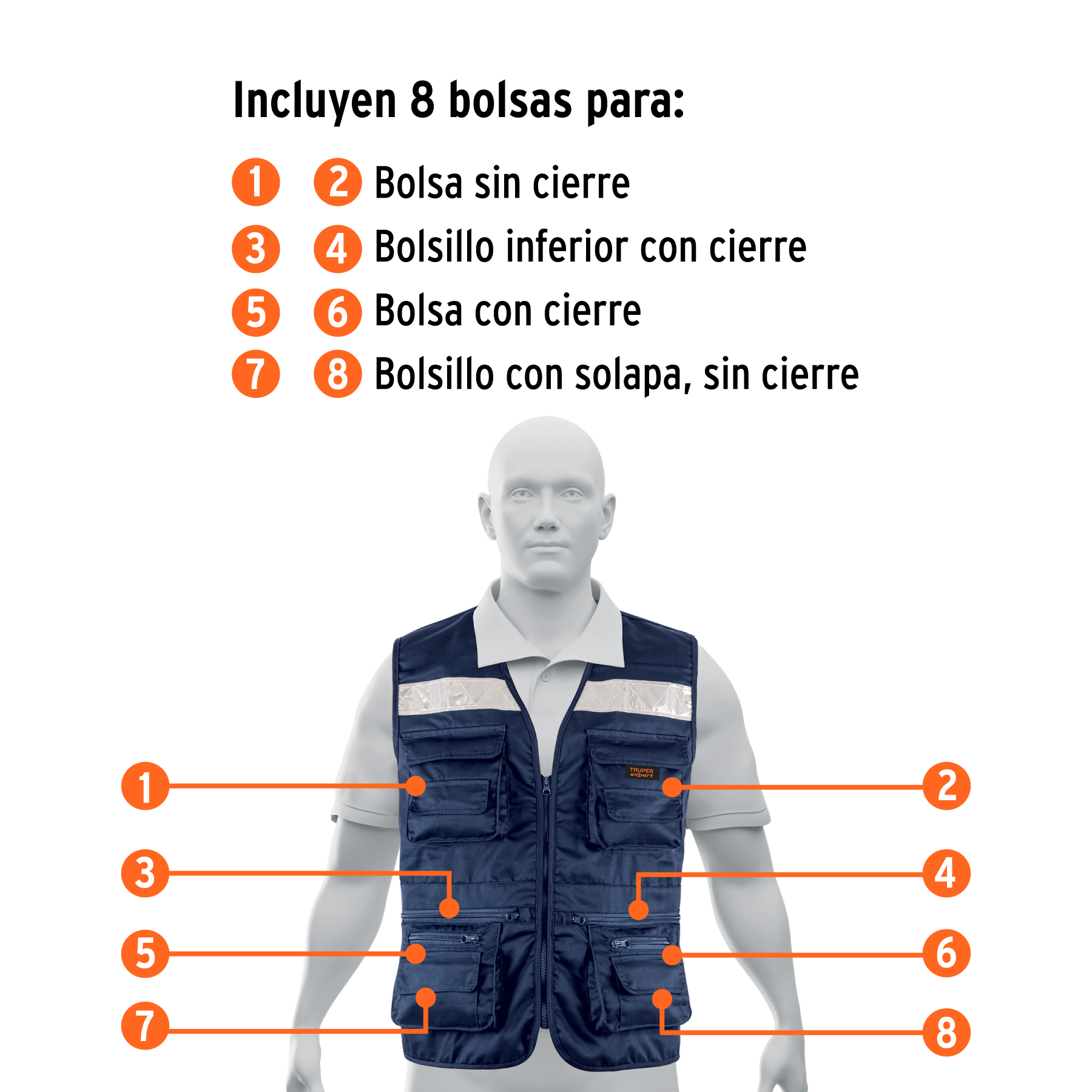 Incluyen 8 bolsas para:

1 2 Bolsa sin cierre
3 4 Bolsillo inferior con cierre
5 6 Bolsa con cierre
7 8 Bolsillo con solapa, sin cierre

TRUPER expert

1
2
3
4
5
6
7
8