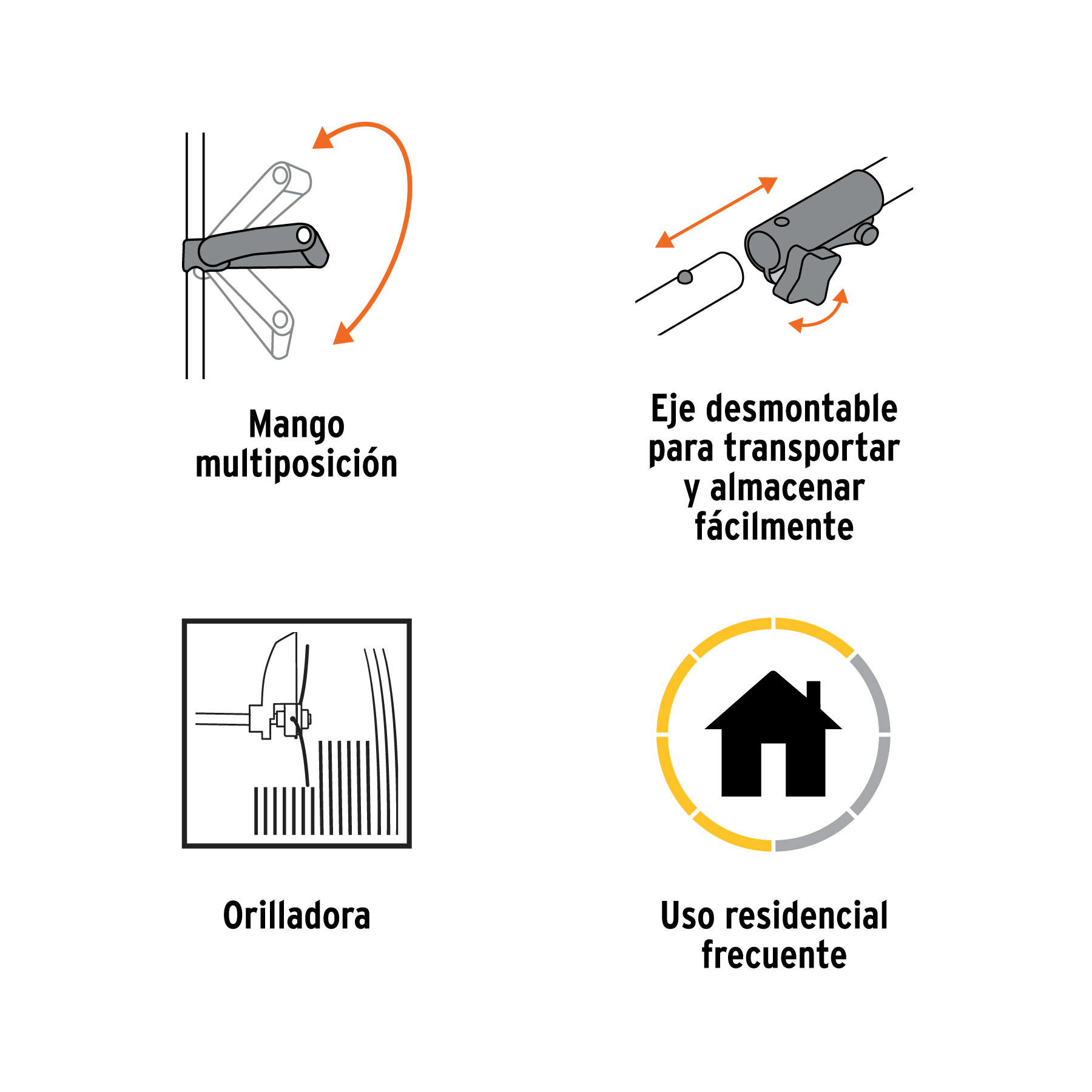 Mango multiposición

Eje desmontable para transportar y almacenar fácilmente

Orilladora

Uso residencial frecuente