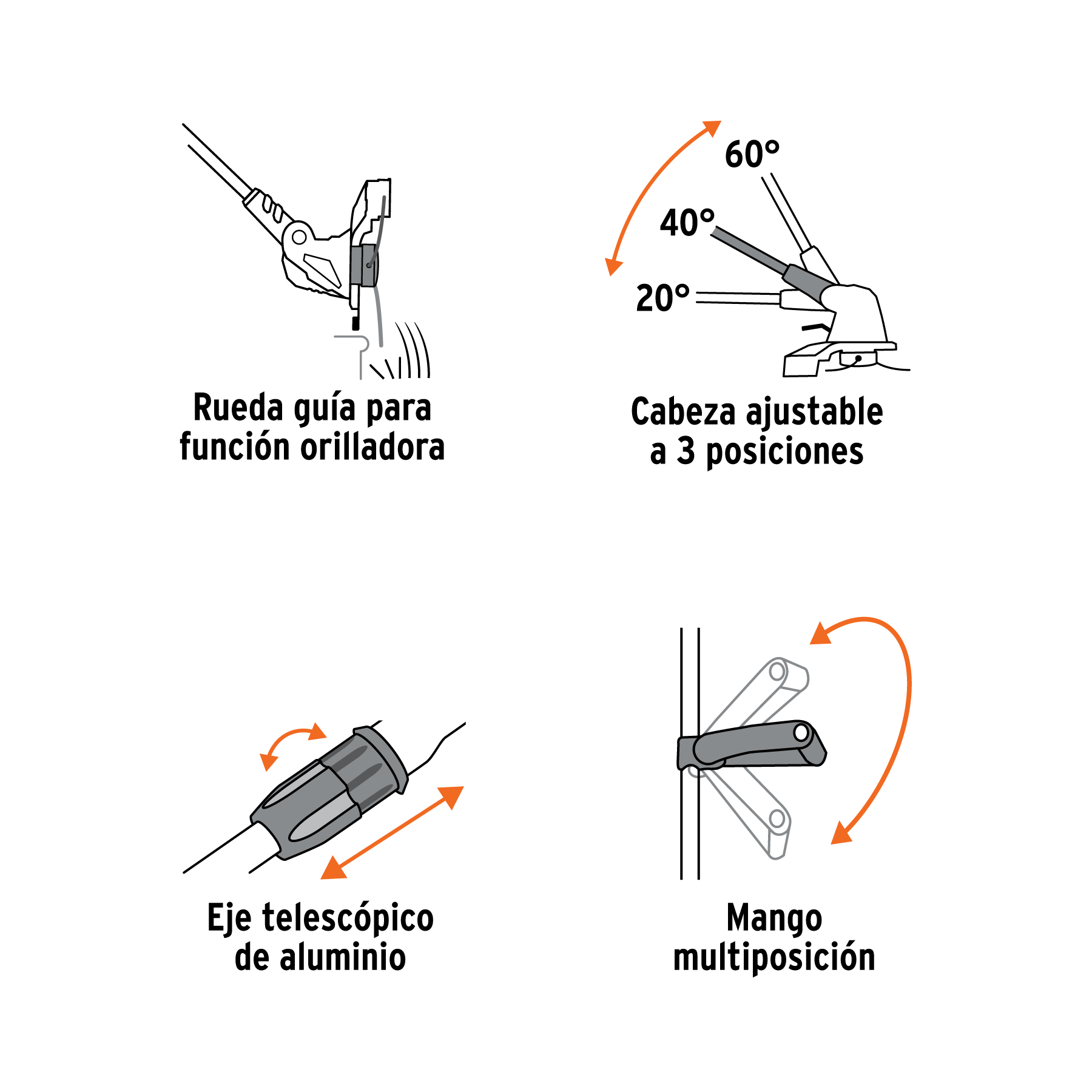 Rueda guía para función orilladora

60°
40°
20°

Cabeza ajustable a 3 posiciones

Eje telescópico de aluminio

Mango multiposición