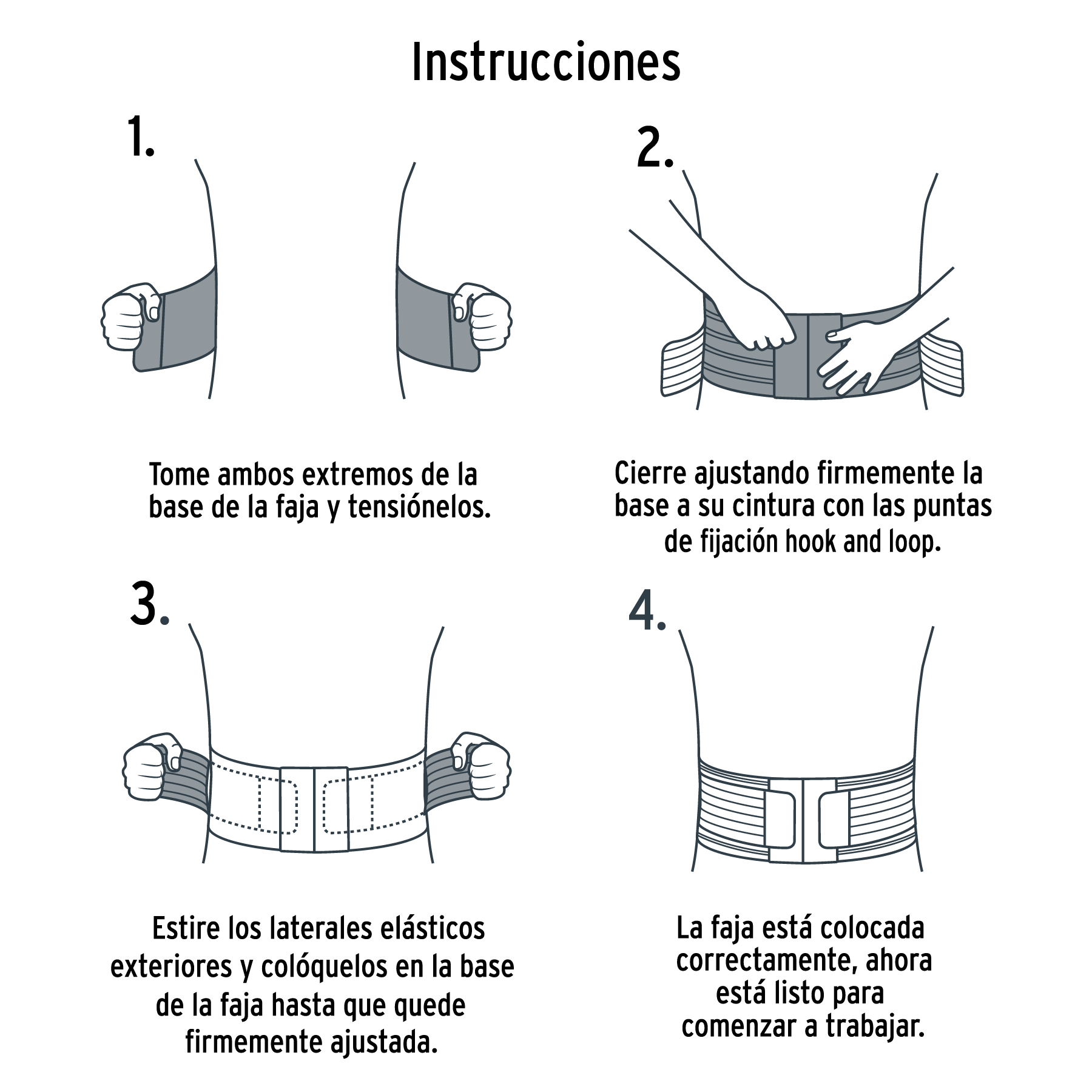 Instrucciones

1.

Tome ambos extremos de la base de la faja y tensiónelos.

2.

Cierre ajustando firmemente la base a su cintura con las puntas de fijación hook and loop.

3.

Estire los laterales elásticos exteriores y colóquelos en la base de la faja hasta que quede firmemente ajustada.

4.

La faja está colocada correctamente, ahora está listo para comenzar a trabajar.