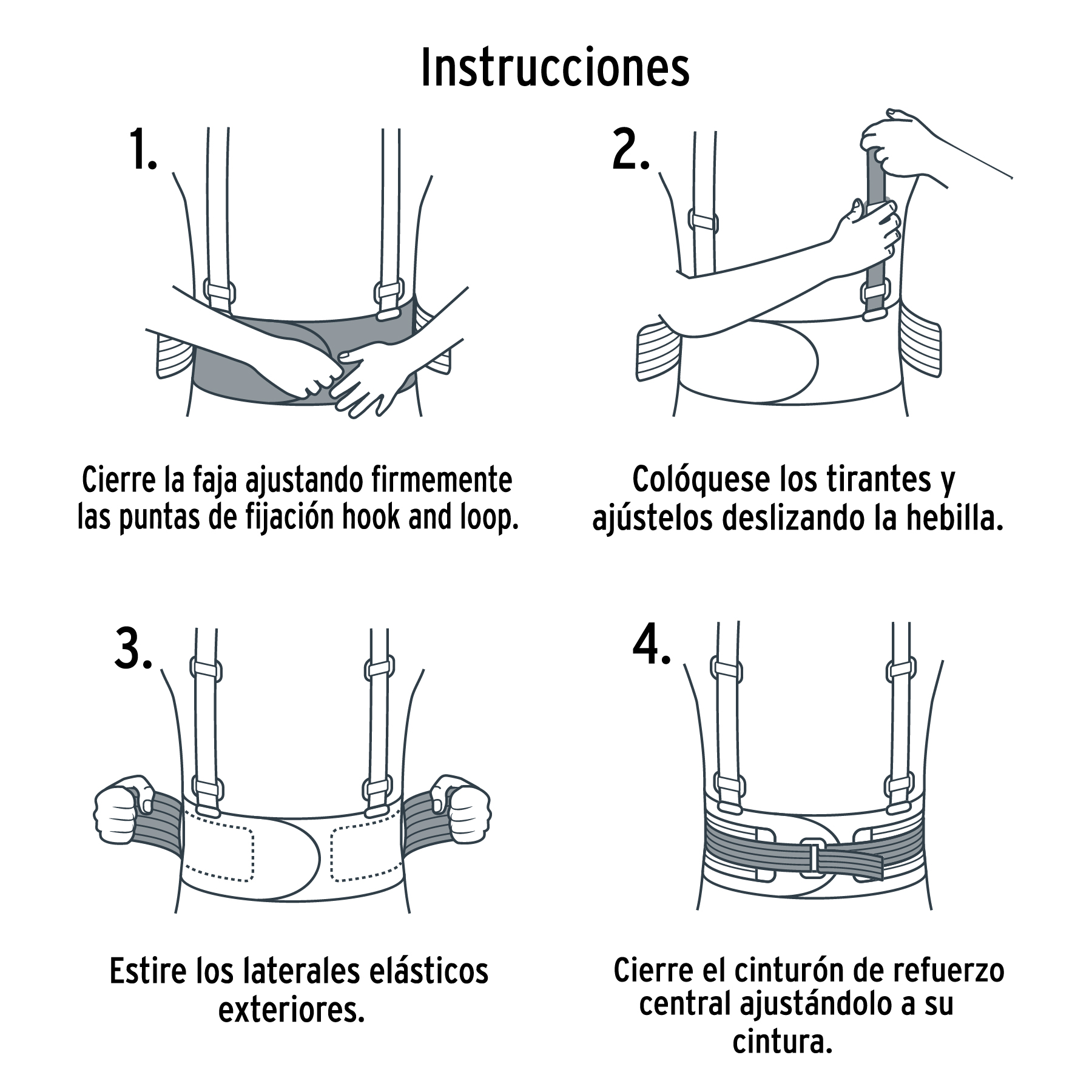 Instrucciones

1.

Cierre la faja ajustando firmemente las puntas de fijación hook and loop.

2.

Colóquese los tirantes y ajústelos deslizando la hebilla.

3.

Estire los laterales elásticos exteriores.

4.

Cierre el cinturón de refuerzo central ajustándolo a su cintura.