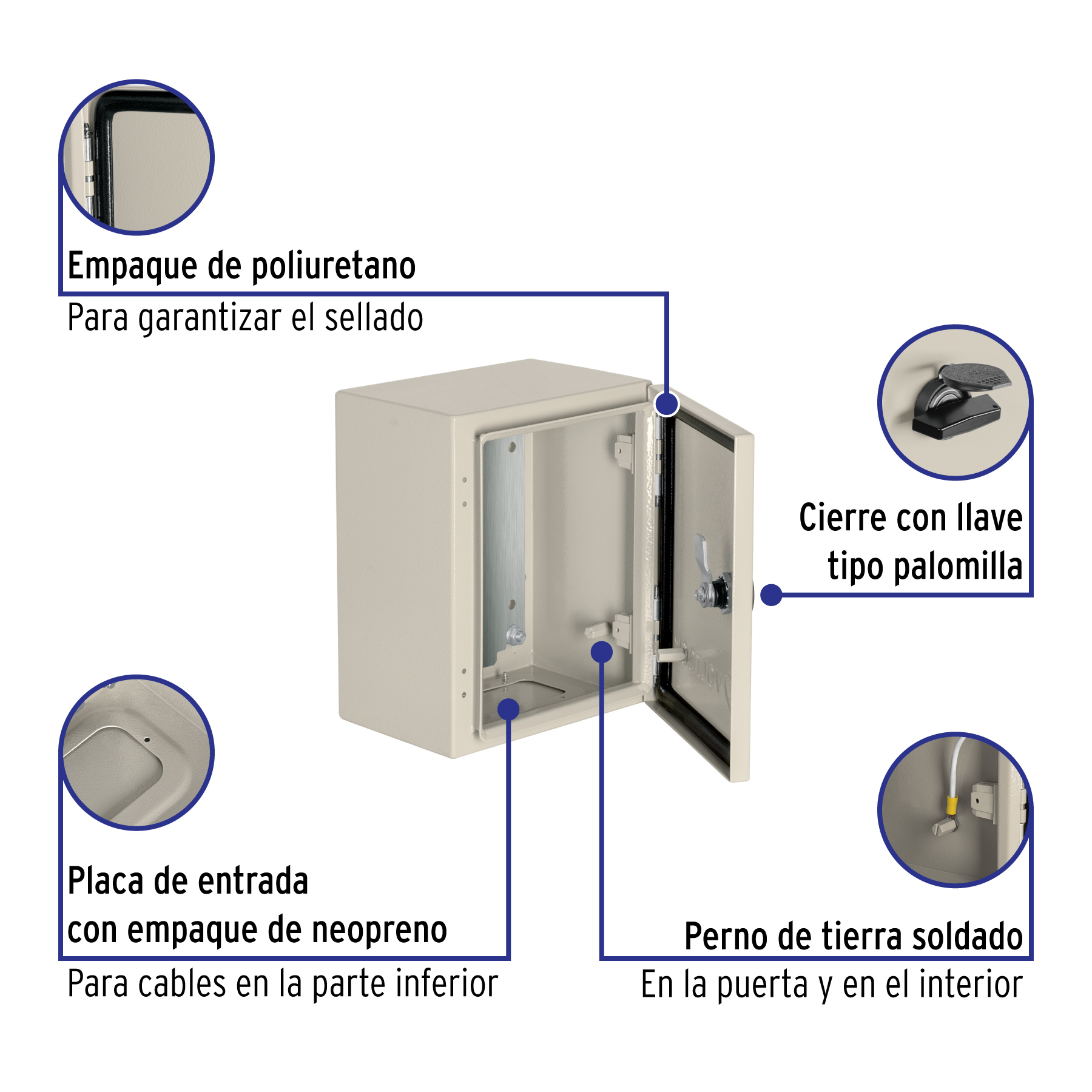 Empaque de poliuretano
Para garantizar el sellado

Cierre con llave tipo palomilla

Placa de entrada con empaque de neopreno
Para cables en la parte inferior

Perno de tierra soldado
En la puerta y en el interior