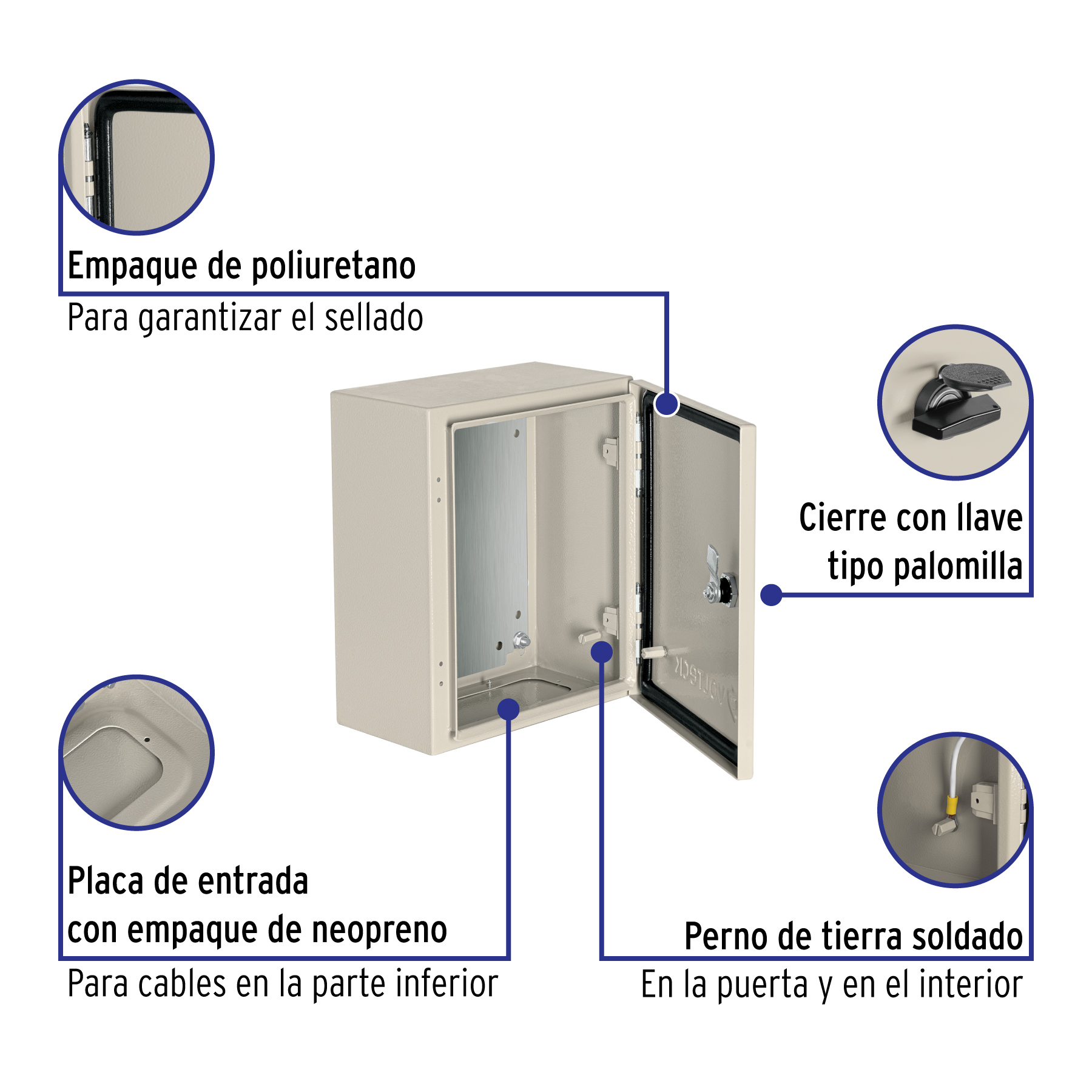 Empaque de poliuretano
Para garantizar el sellado

Cierre con llave tipo palomilla

VOLTECK

Placa de entrada con empaque de neopreno
Para cables en la parte inferior

Perno de tierra soldado
En la puerta y en el interior