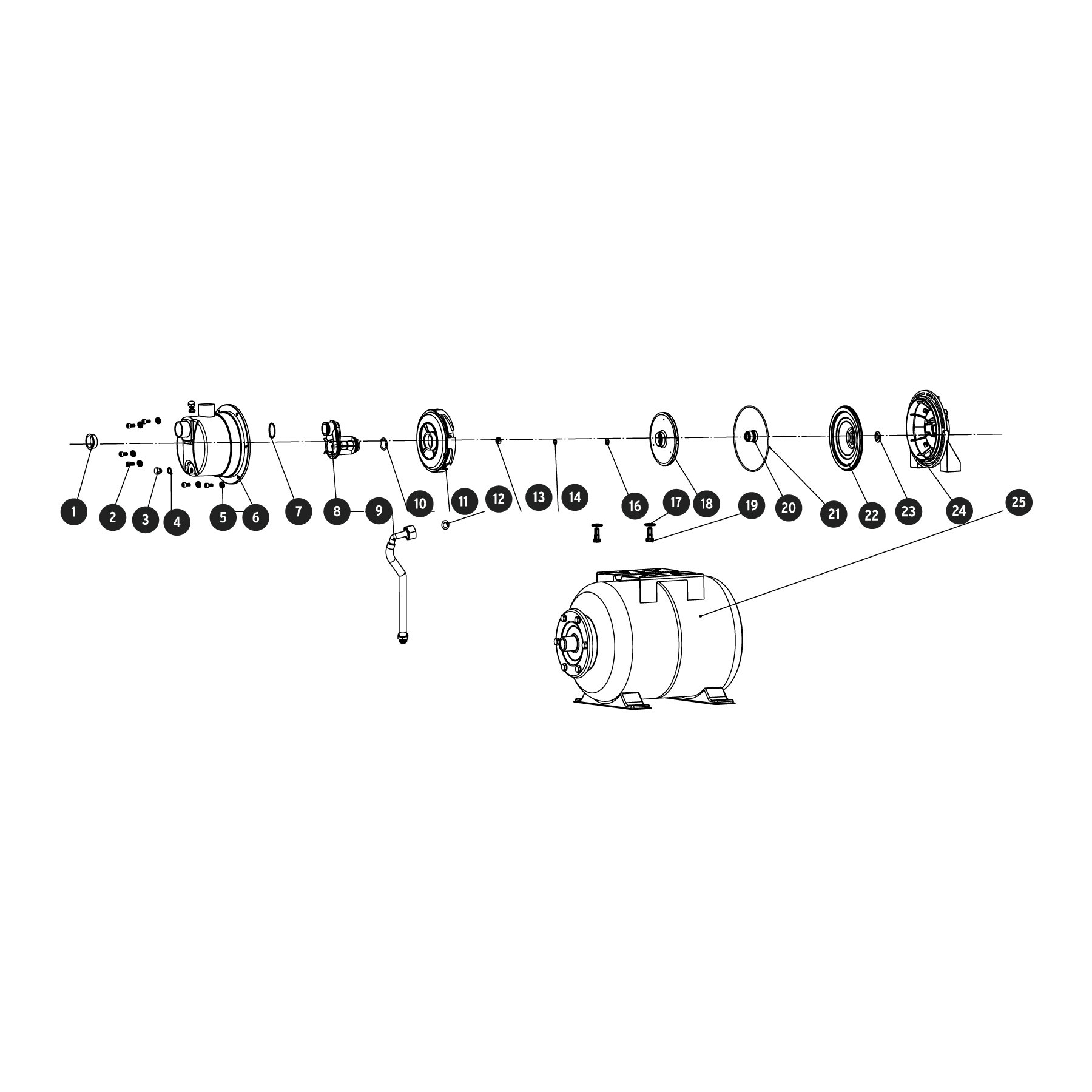 1
2
3
4
5
6
7
8
9
10
11
12
13
14
16
17
18
19
20
21
22
23
24
25