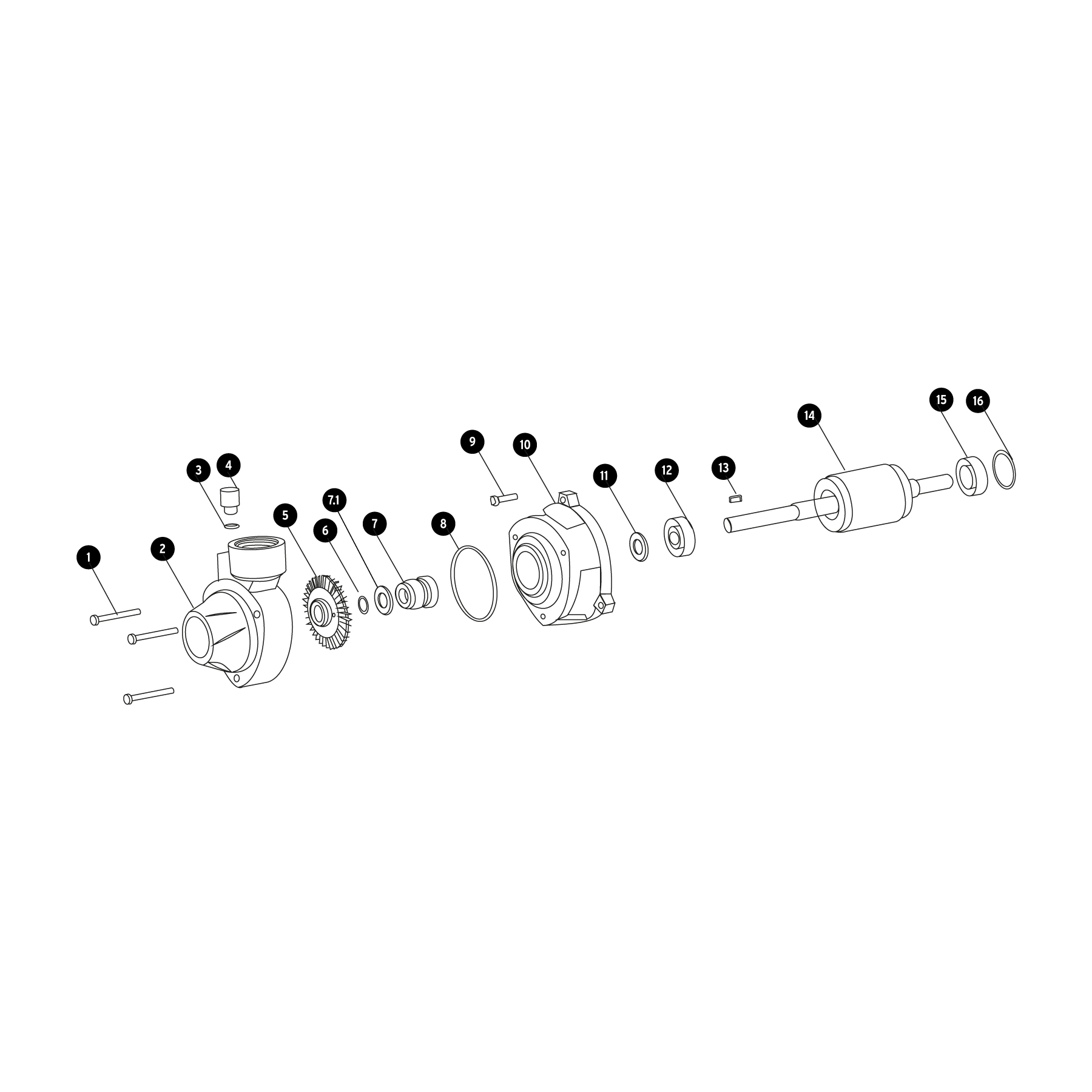 1
2
3
4
5
6
7.1
7
8
9
10
11
12
13
14
15
16