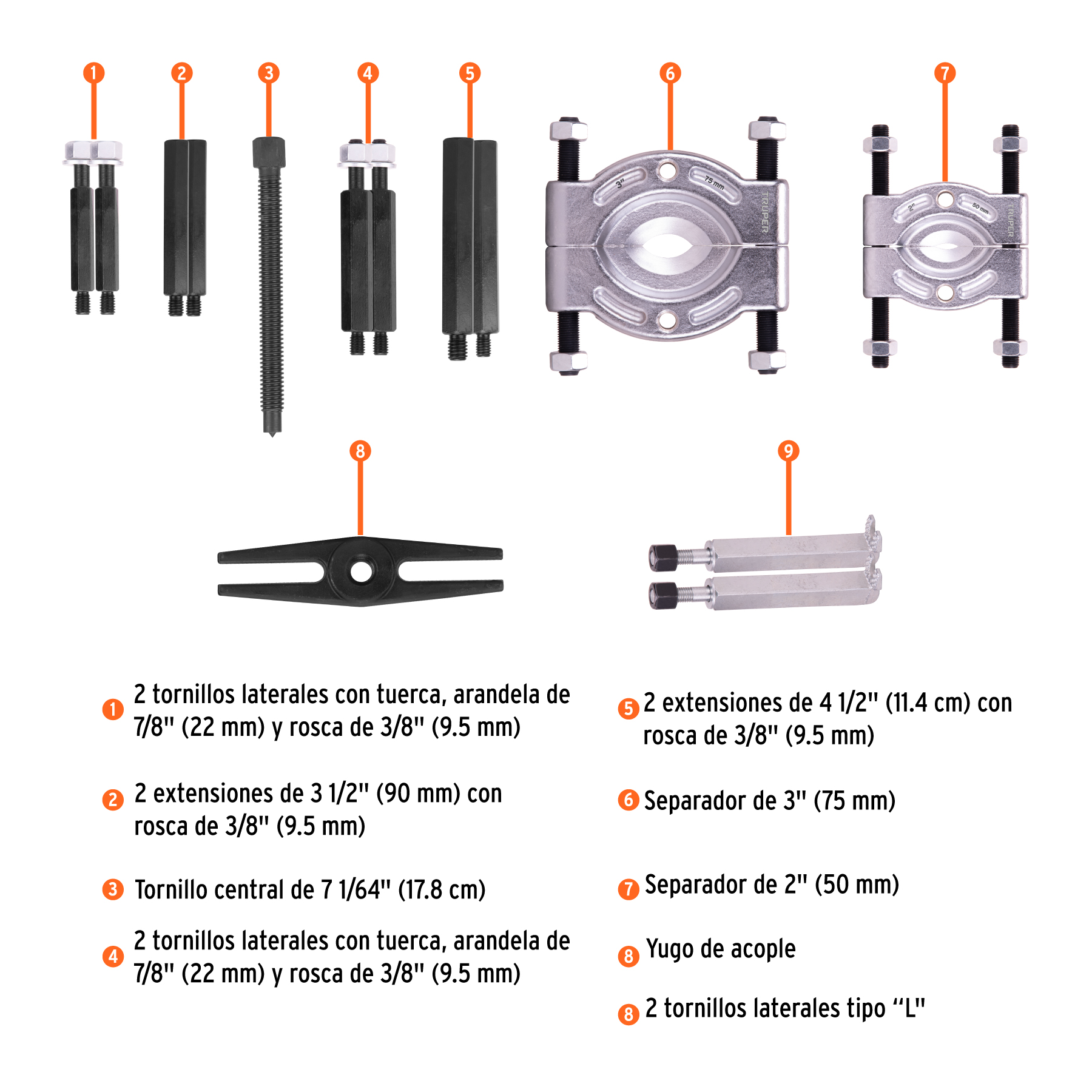 1 2 3 4 5 6 7

3" 75 mm TRUPER

2" 50 mm TRUPER

8 9

1 2 tornillos laterales con tuerca, arandela de 7/8" (22 mm) y rosca de 3/8" (9.5 mm)

2 2 extensiones de 3 1/2" (90 mm) con rosca de 3/8" (9.5 mm)

3 Tornillo central de 7 1/64" (17.8 cm)

4 2 tornillos laterales con tuerca, arandela de 7/8" (22 mm) y rosca de 3/8" (9.5 mm)

5 2 extensiones de 4 1/2" (11.4 cm) con rosca de 3/8" (9.5 mm)

6 Separador de 3" (75 mm)

7 Separador de 2" (50 mm)

8 Yugo de acople

8 2 tornillos laterales tipo “L"