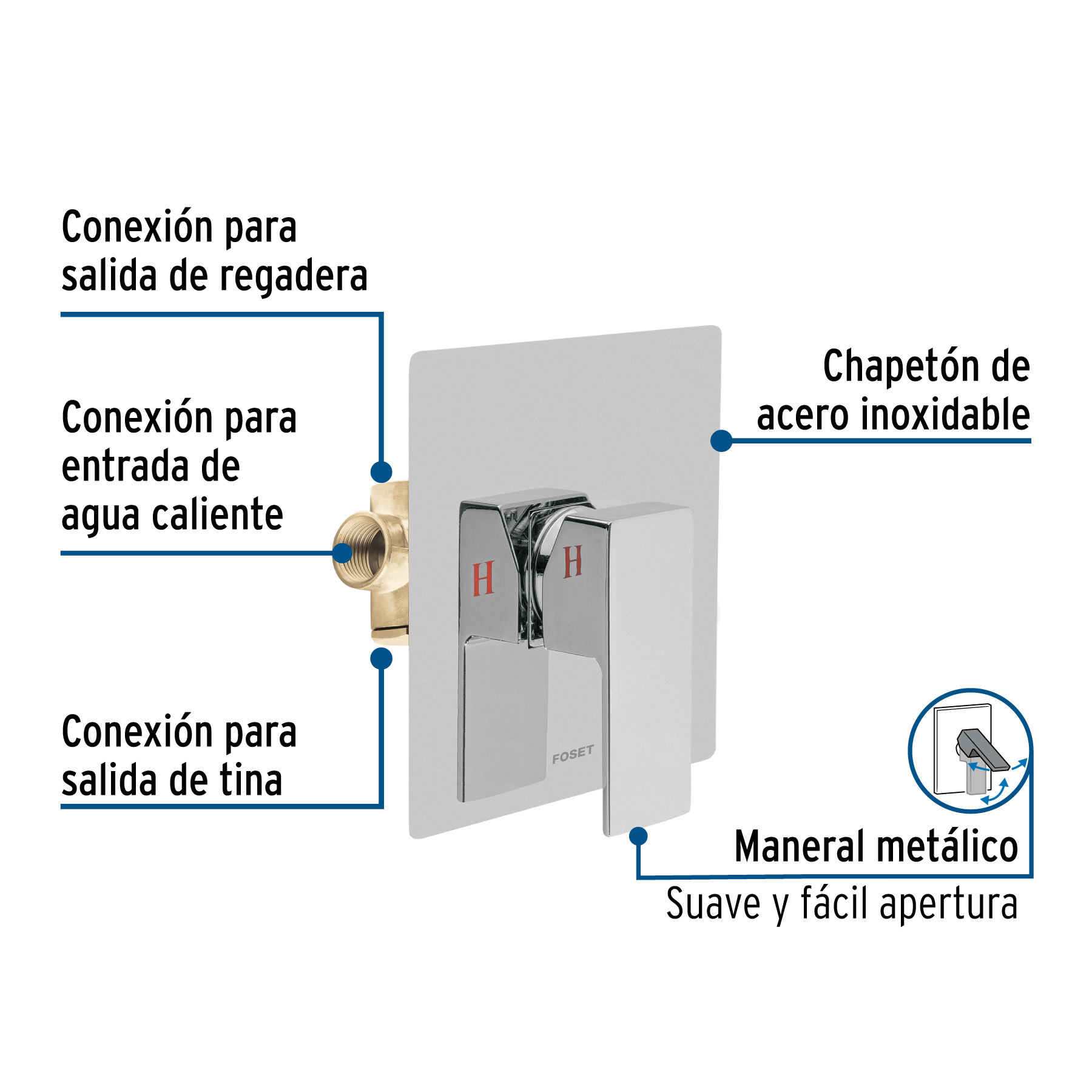 Conexión para salida de regadera

Conexión para entrada de agua caliente

Conexión para salida de tina

Chapetón de acero inoxidable

H

H

FOSET

Maneral metálico

Suave y fácil apertura