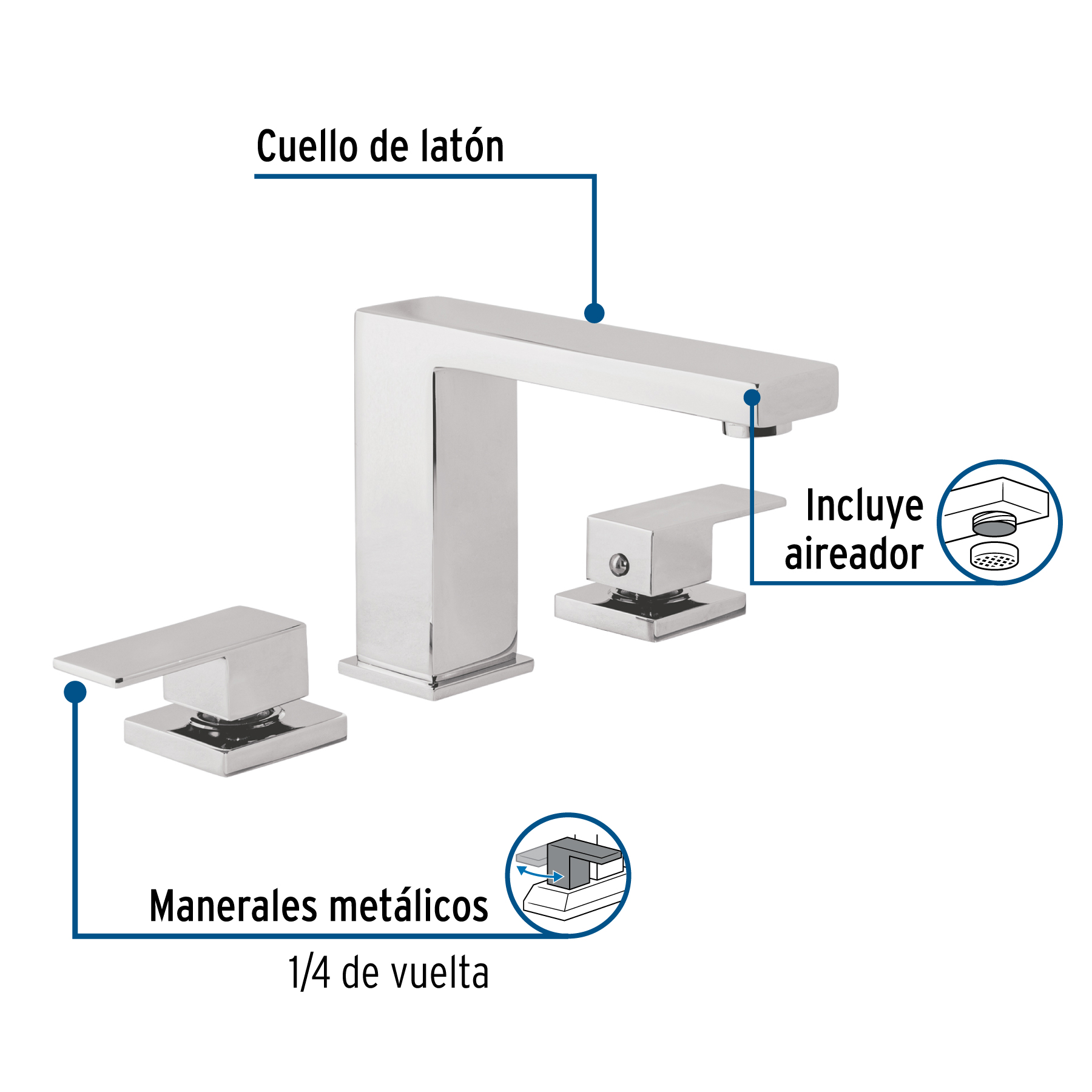 Cuello de latón

Incluye aireador

Manerales metálicos

1/4 de vuelta