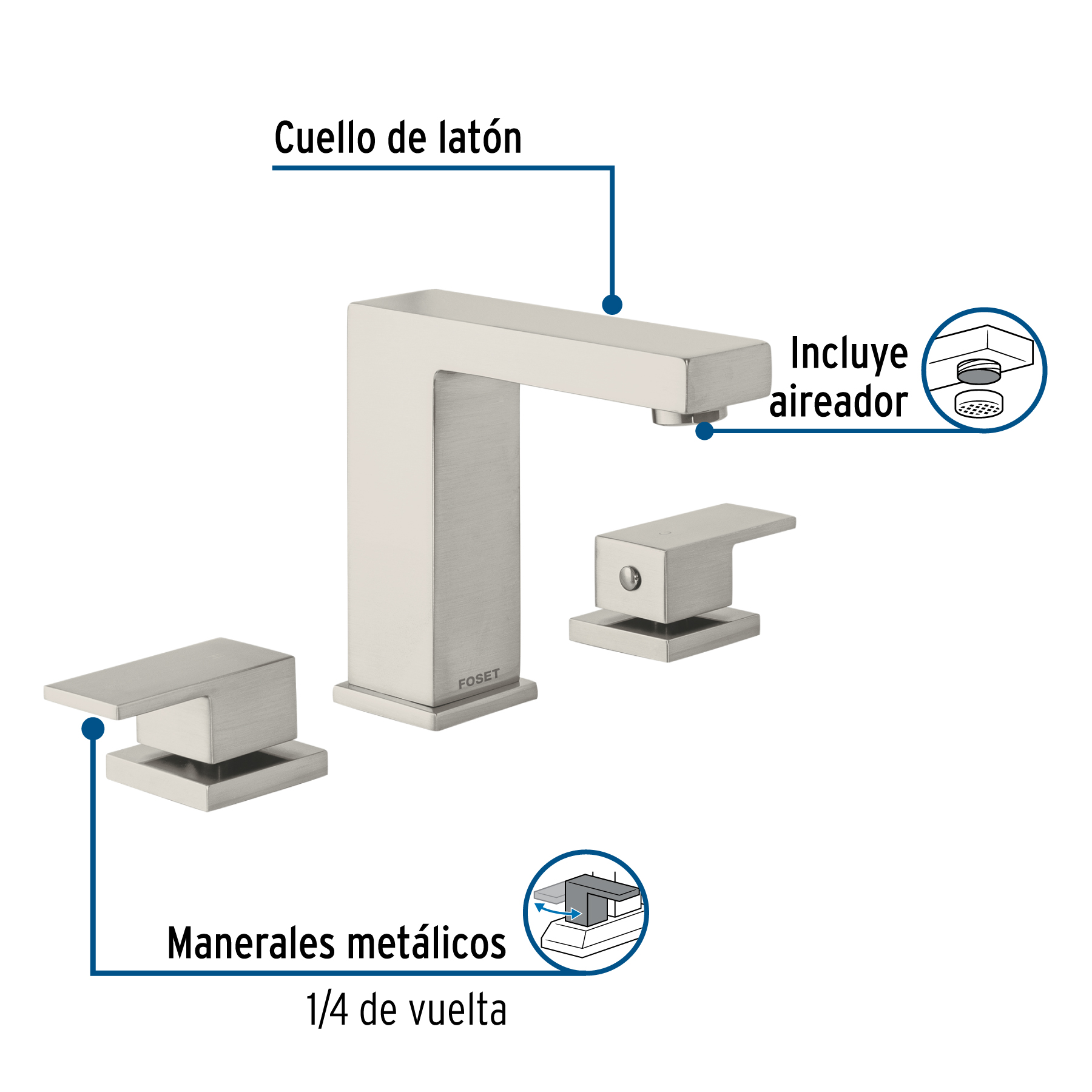 Cuello de latón

Incluye aireador

FOSET

Manerales metálicos

1/4 de vuelta