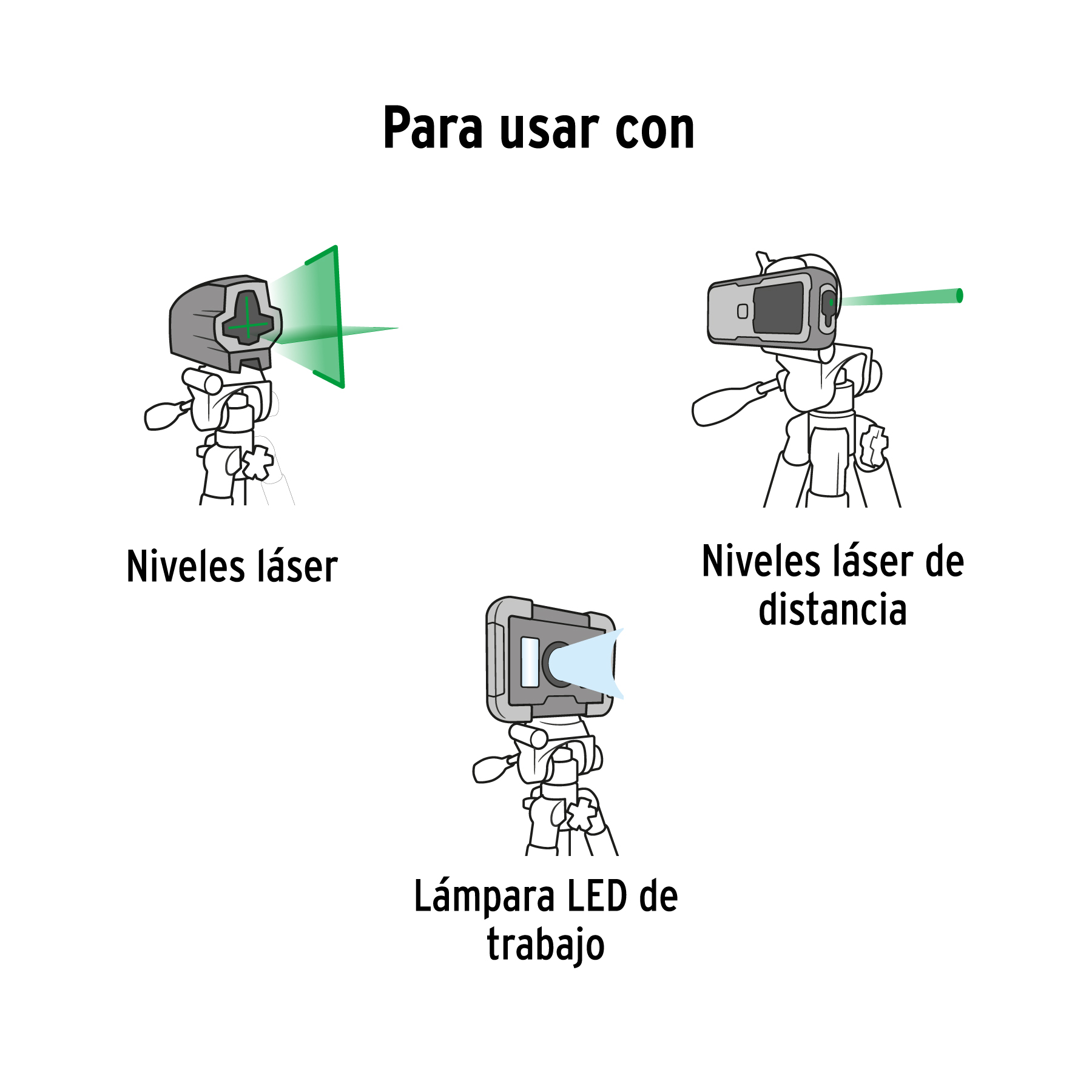 Para usar con

Niveles láser

Niveles láser de distancia

Lámpara LED de trabajo