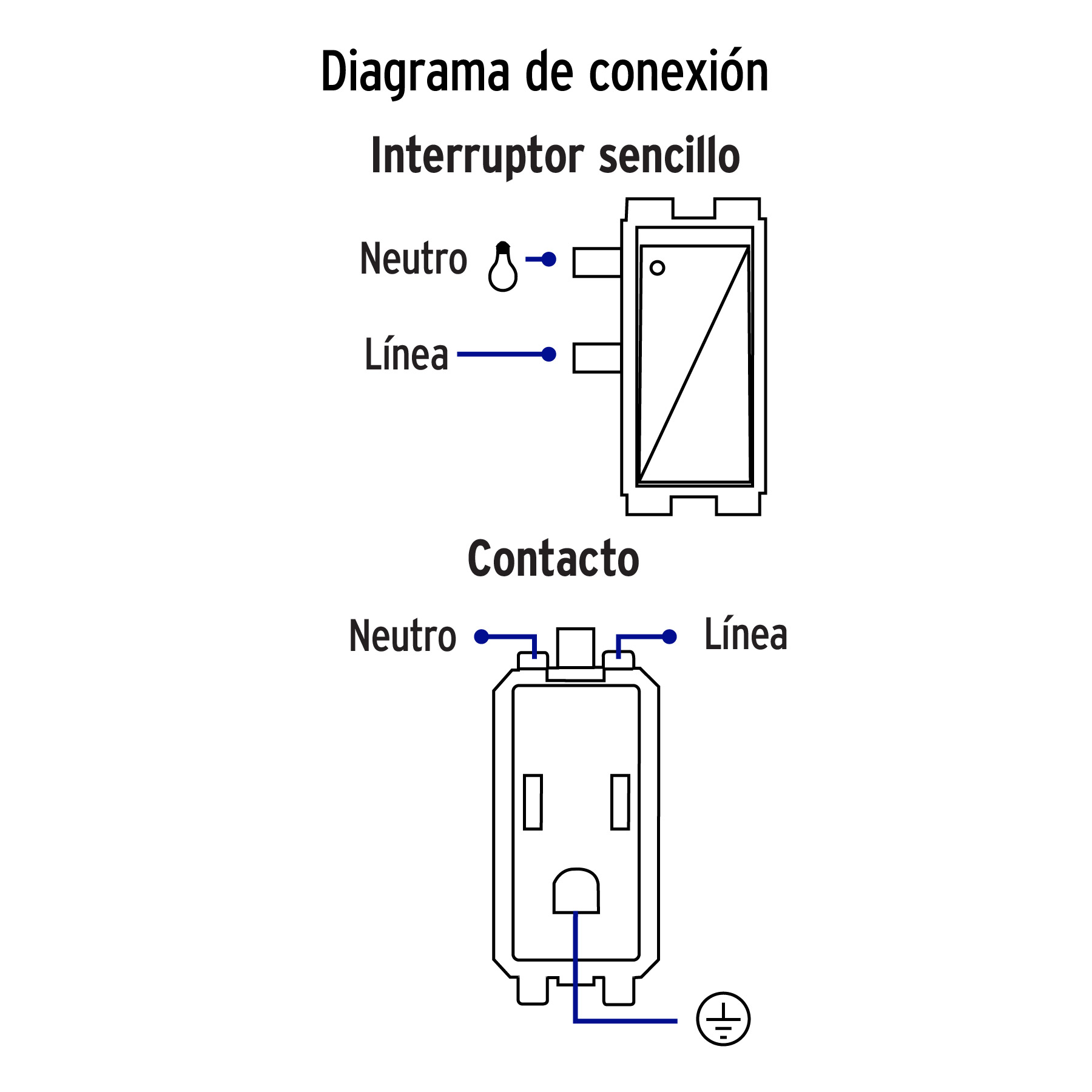 Diagrama de conexión

Interruptor sencillo

Neutro

Línea

Contacto

Neutro

Línea