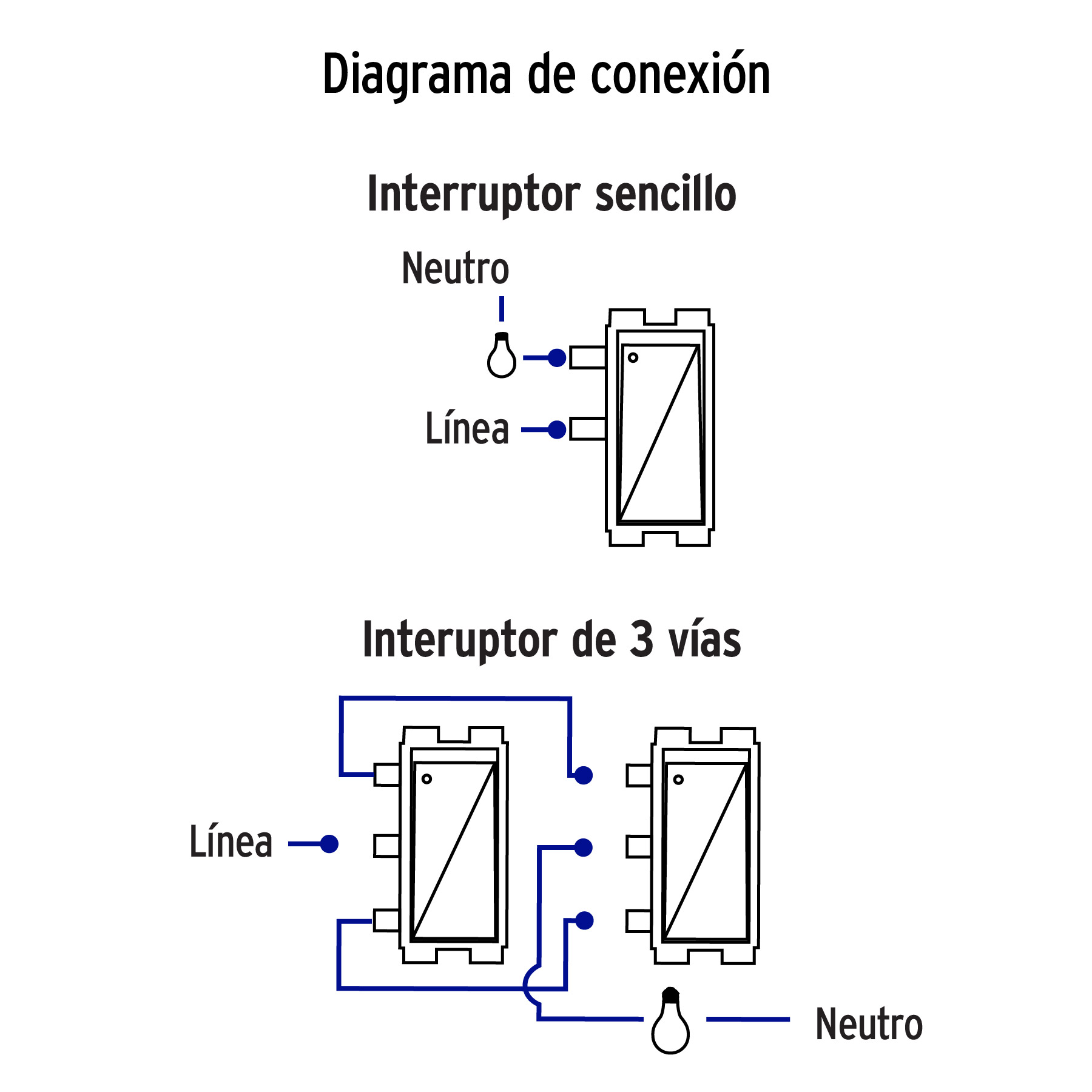 Diagrama de conexión

Interruptor sencillo

Neutro

Línea

Interuptor de 3 vías

Línea

Neutro