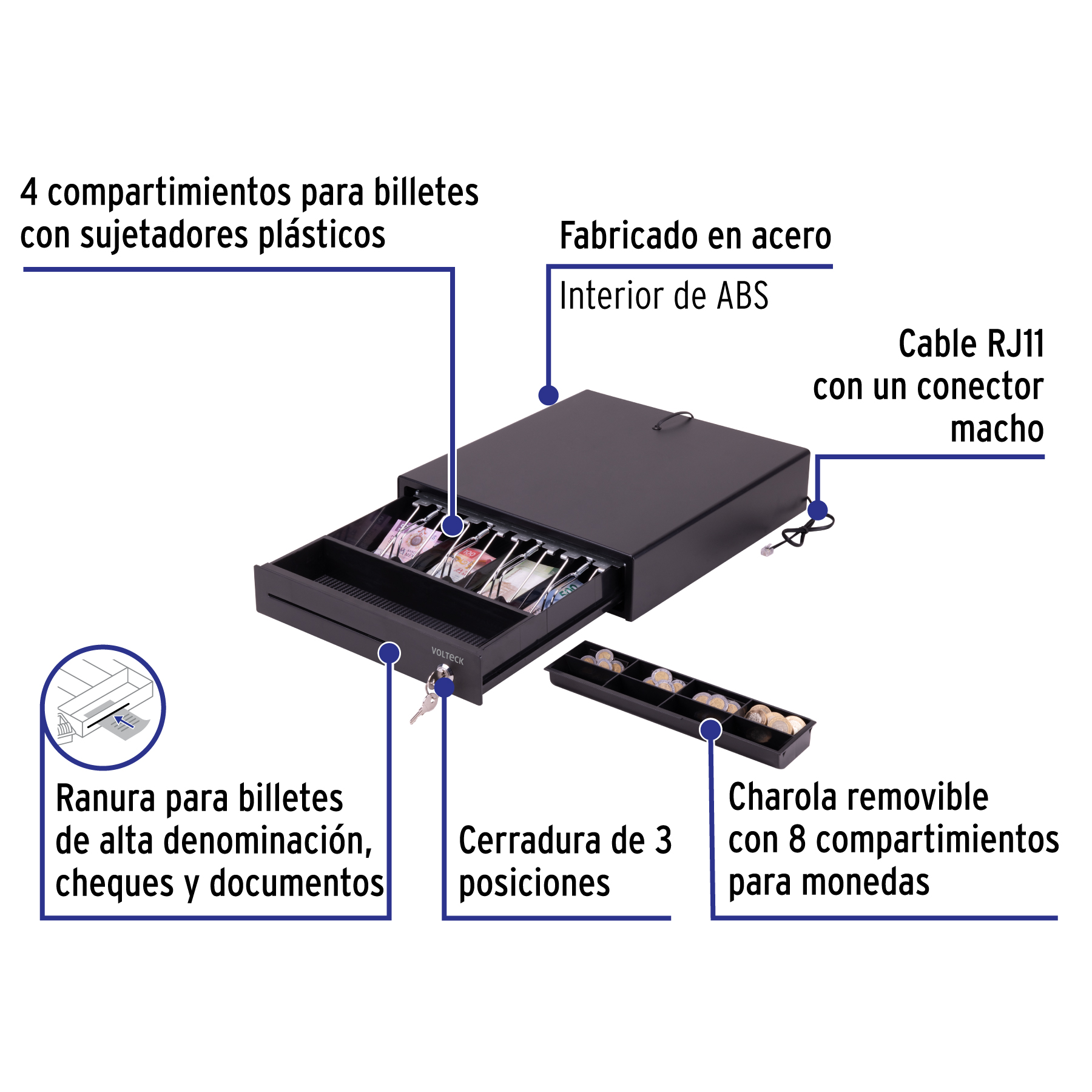 4 compartimientos para billetes con sujetadores plásticos

Fabricado en acero

Interior de ABS

Cable RJ11 con un conector macho

VOLTECK

Ranura para billetes de alta denominación, cheques y documentos

Cerradura de 3 posiciones

Charola removible con 8 compartimientos para monedas