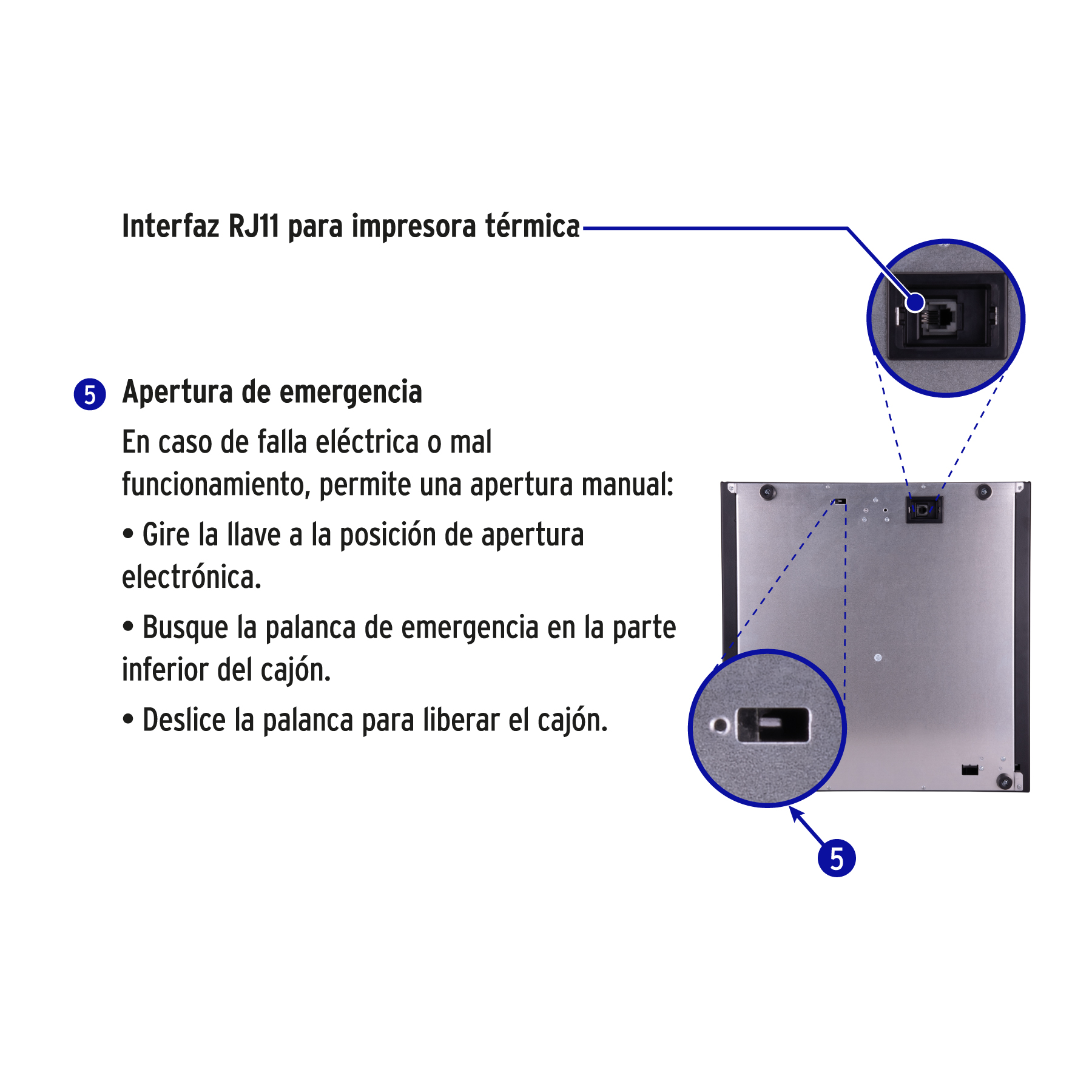 Interfaz RJ11 para impresora térmica

5 Apertura de emergencia

En caso de falla eléctrica o mal funcionamiento, permite una apertura manual:

• Gire la llave a la posición de apertura electrónica.

• Busque la palanca de emergencia en la parte inferior del cajón.

• Deslice la palanca para liberar el cajón.

5