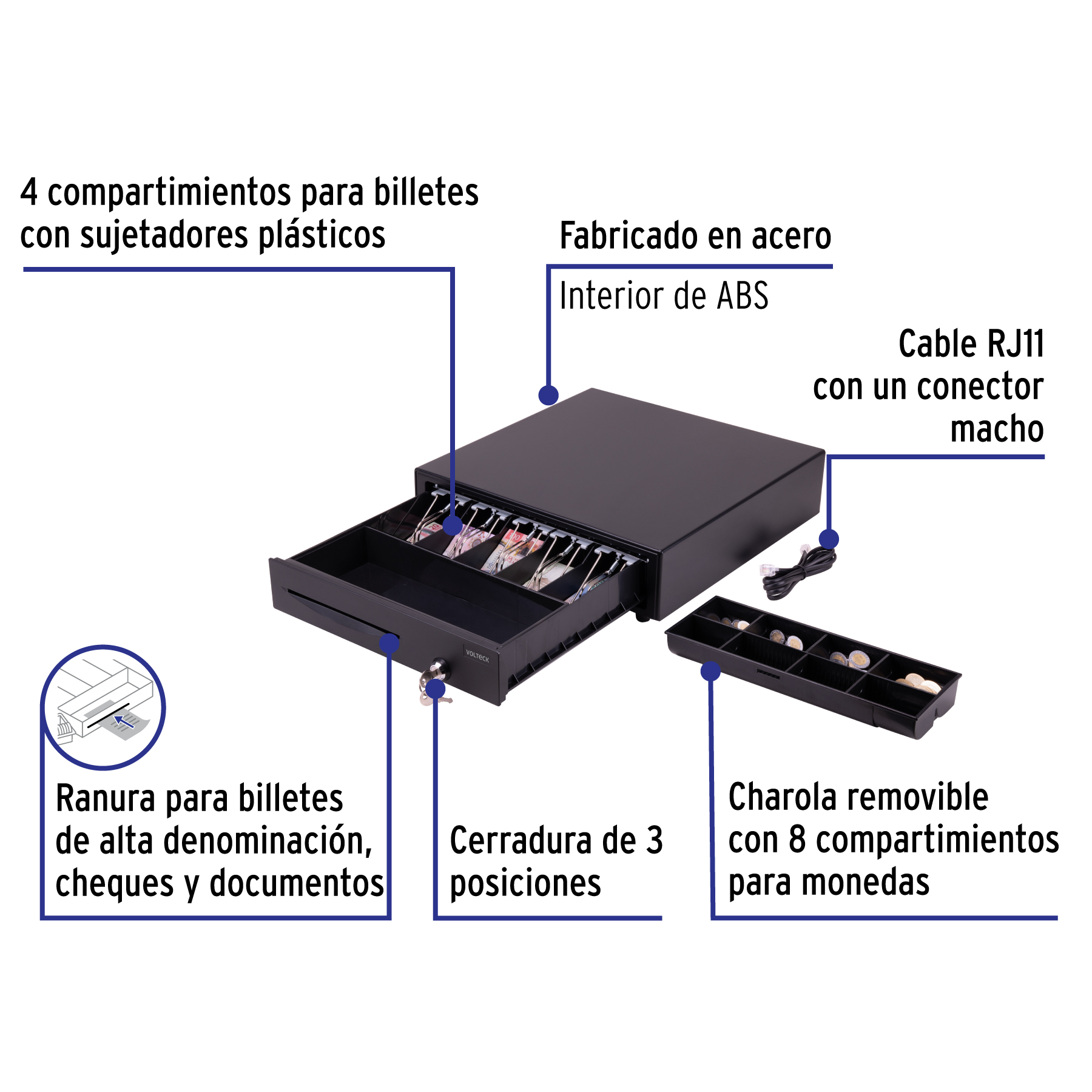 4 compartimientos para billetes con sujetadores plásticos

Fabricado en acero

Interior de ABS

Cable RJ11 con un conector macho

VOLTECK

Ranura para billetes de alta denominación, cheques y documentos

Cerradura de 3 posiciones

Charola removible con 8 compartimientos para monedas