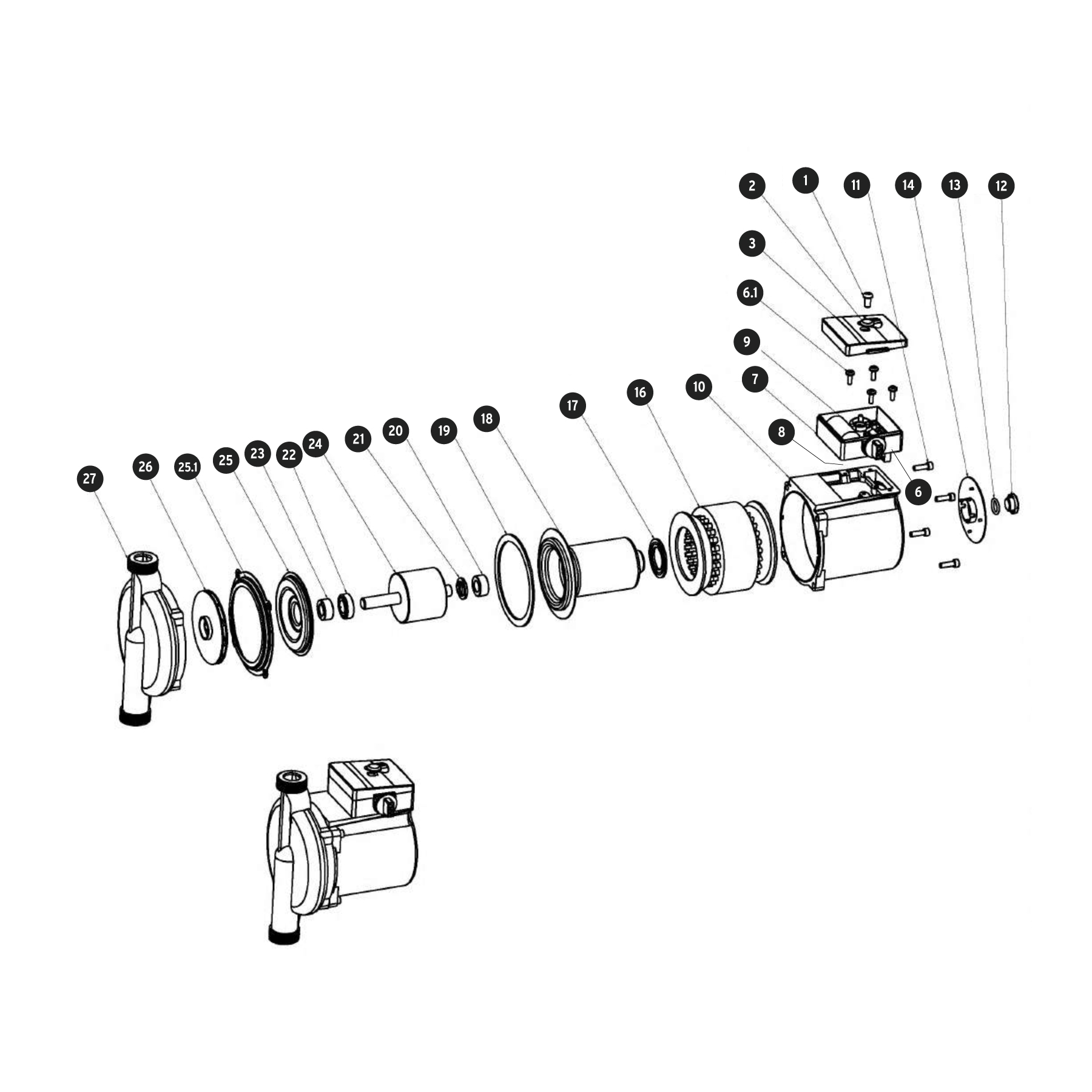 2
1
11
14
13
12
3
6.1
9
7
8
6
10
16
17
18
19
20
21
24
22
23
25
25.1
26
27