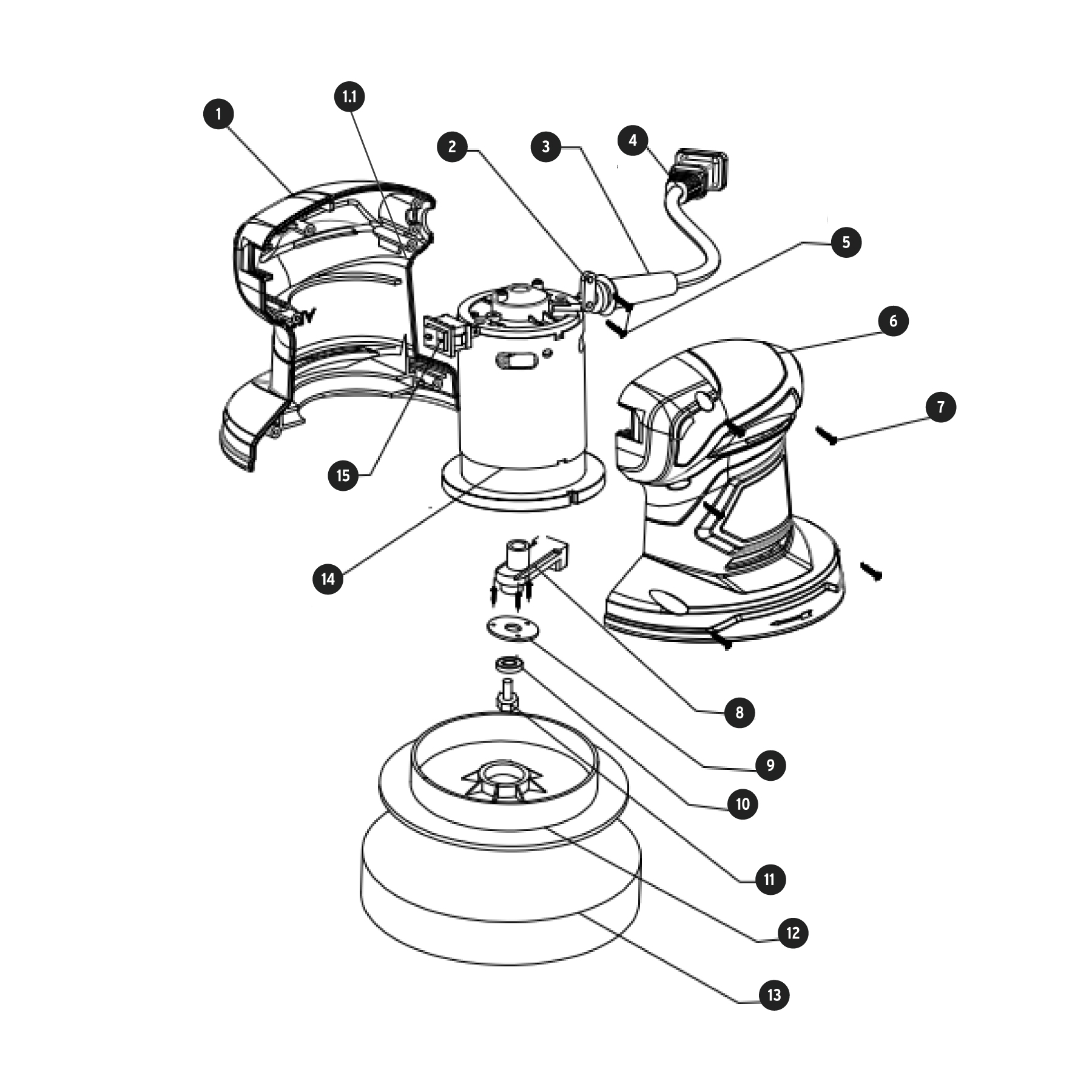 1
1.1
2
3
4
5
6
7
15
14
8
9
10
11
12
13