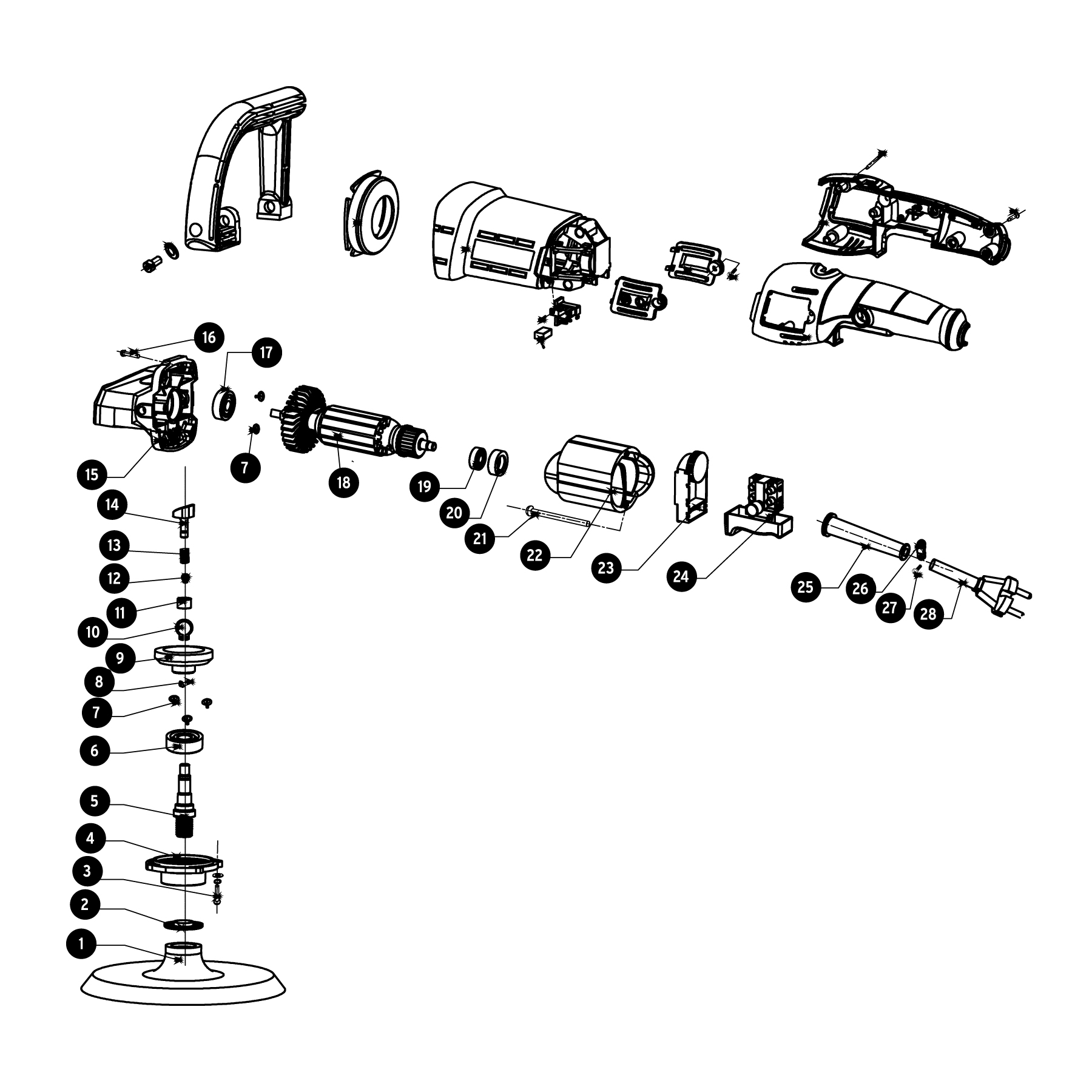 16
17
15
7
18
19
20
21
22
23
24
25
26
27
28
14
13
12
11
10
9
8
7
6
5
4
3
2
1