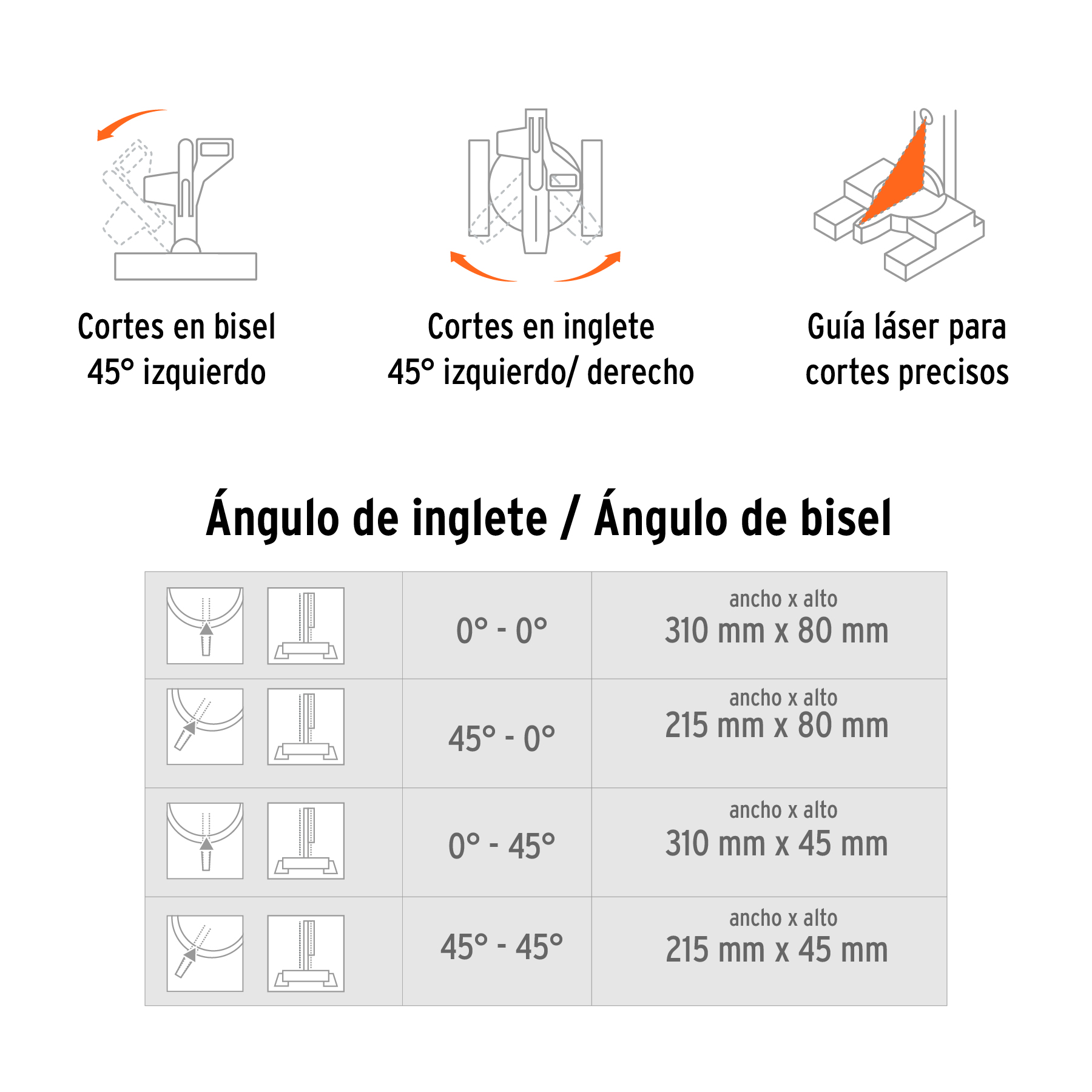 Cortes en bisel
45° izquierdo

Cortes en inglete
45° izquierdo/ derecho

Guía láser para
cortes precisos

Ángulo de inglete / Ángulo de bisel

| | | |
|---|---|---|
| | 0° - 0° | ancho x alto 310 mm x 80 mm |
| | 45° - 0° | ancho x alto 215 mm x 80 mm |
| | 0° - 45° | ancho x alto 310 mm x 45 mm |
| | 45° - 45° | ancho x alto 215 mm x 45 mm |